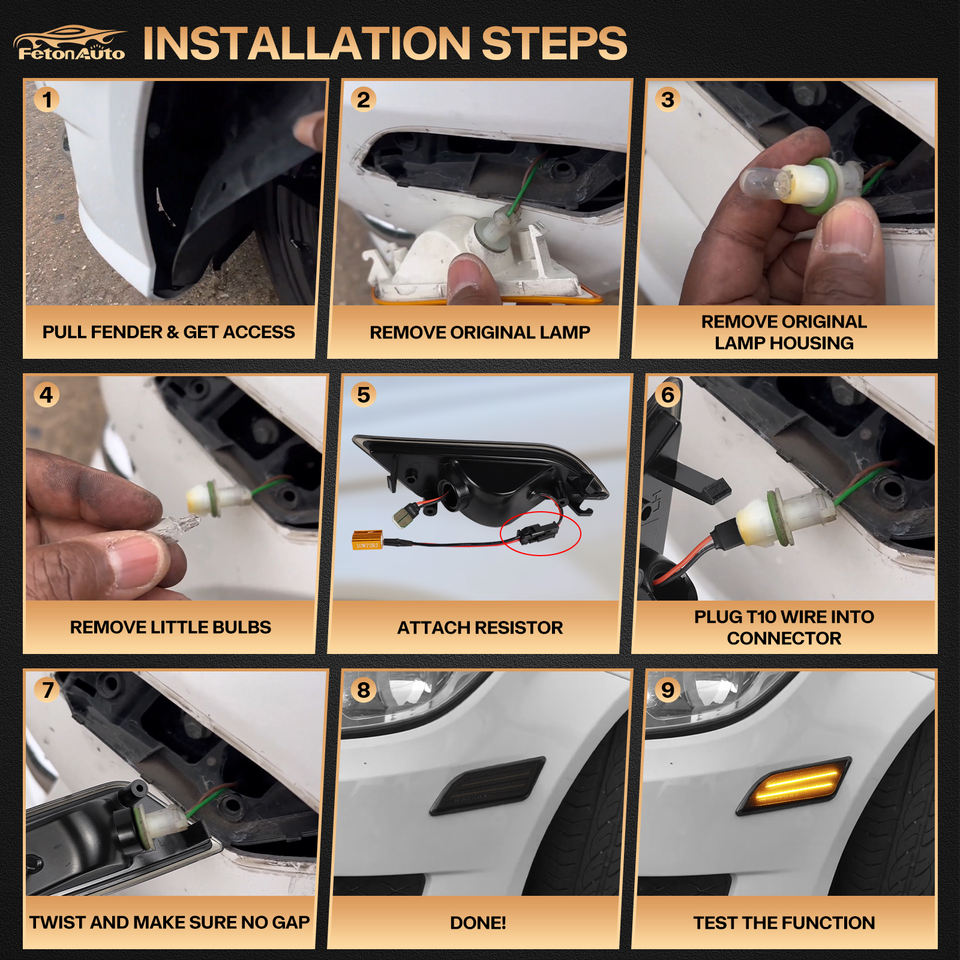 FetonAuto INSTALLATION STEPS

1
PULL FENDER & GET ACCESS

2
REMOVE ORIGINAL LAMP

3
REMOVE ORIGINAL LAMP HOUSING

4
REMOVE LITTLE BULBS

5
ATTACH RESISTOR

6
PLUG T10 WIRE INTO CONNECTOR

7
TWIST AND MAKE SURE NO GAP

8
DONE!

9
TEST THE FUNCTION