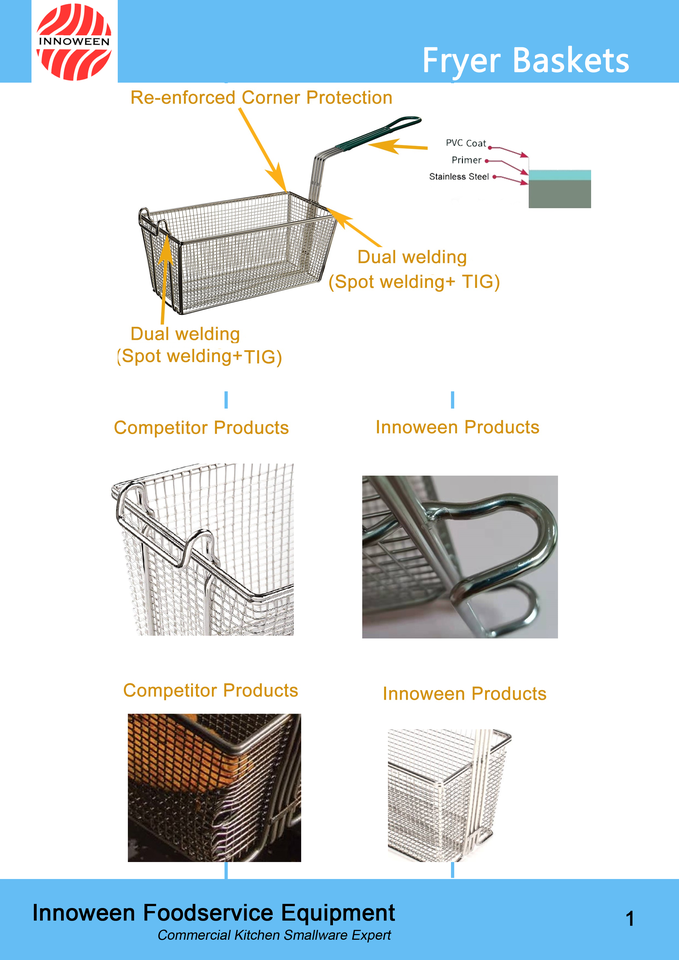 INNOWEEN

Fryer Baskets

Re-enforced Corner Protection

PVC Coat
Primer
Stainless Steel

Dual welding
(Spot welding+ TIG)

Dual welding
(Spot welding+TIG)

Competitor Products

Innoween Products

Competitor Products

Innoween Products

Innoween Foodservice Equipment
Commercial Kitchen Smallware Expert

1