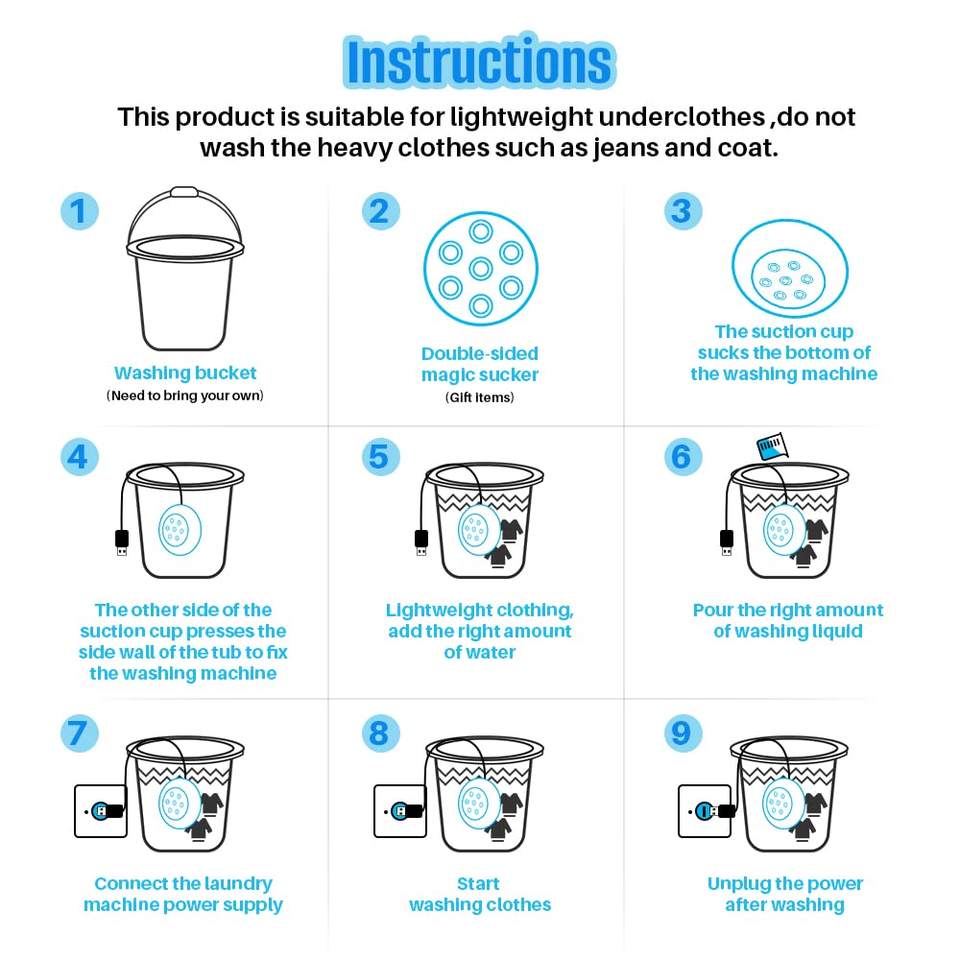 Instructions

This product is suitable for lightweight underclothes ,do not wash the heavy clothes such as jeans and coat.

1

Washing bucket
(Need to bring your own)

2

Double-sided magic sucker
(Gift items)

3

The suction cup sucks the bottom of the washing machine

4

The other side of the suction cup presses the side wall of the tub to fix the washing machine

5

Lightweight clothing, add the right amount of water

6

Pour the right amount of washing liquid

7

Connect the laundry machine power supply

8

Start washing clothes

9

Unplug the power after washing