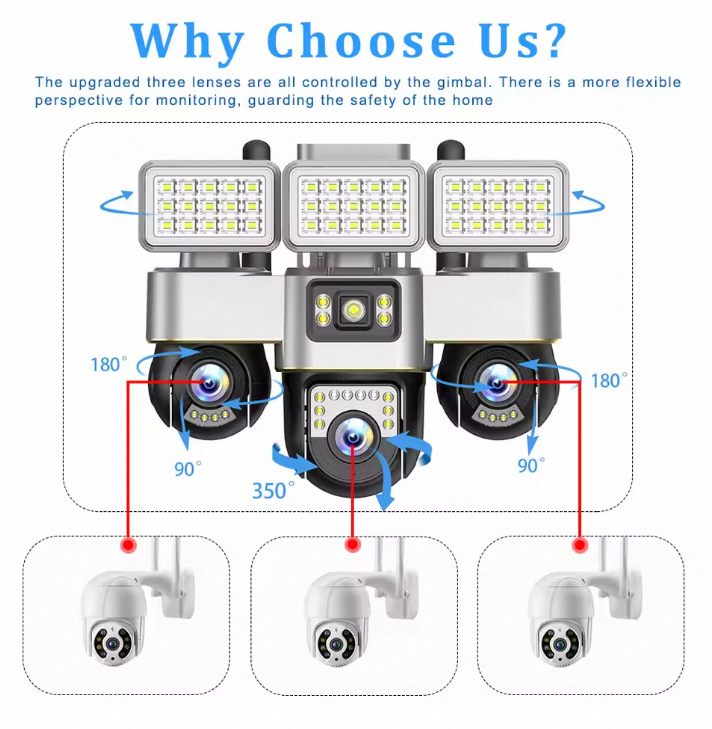 Why Choose Us?

The upgraded three lenses are all controlled by the gimbal. There is a more flexible perspective for monitoring, guarding the safety of the home

180°

180°

90°

90°

350°