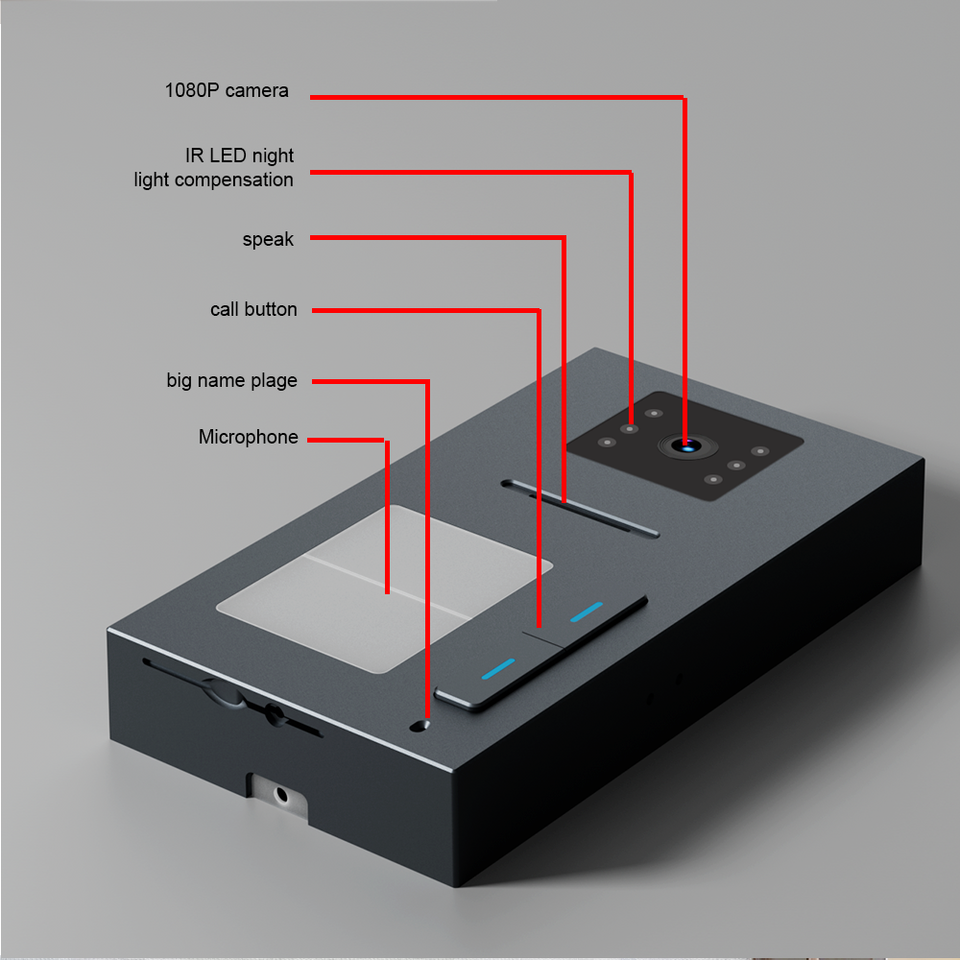 1080P camera

IR LED night
light compensation

speak

call button

big name plage

Microphone