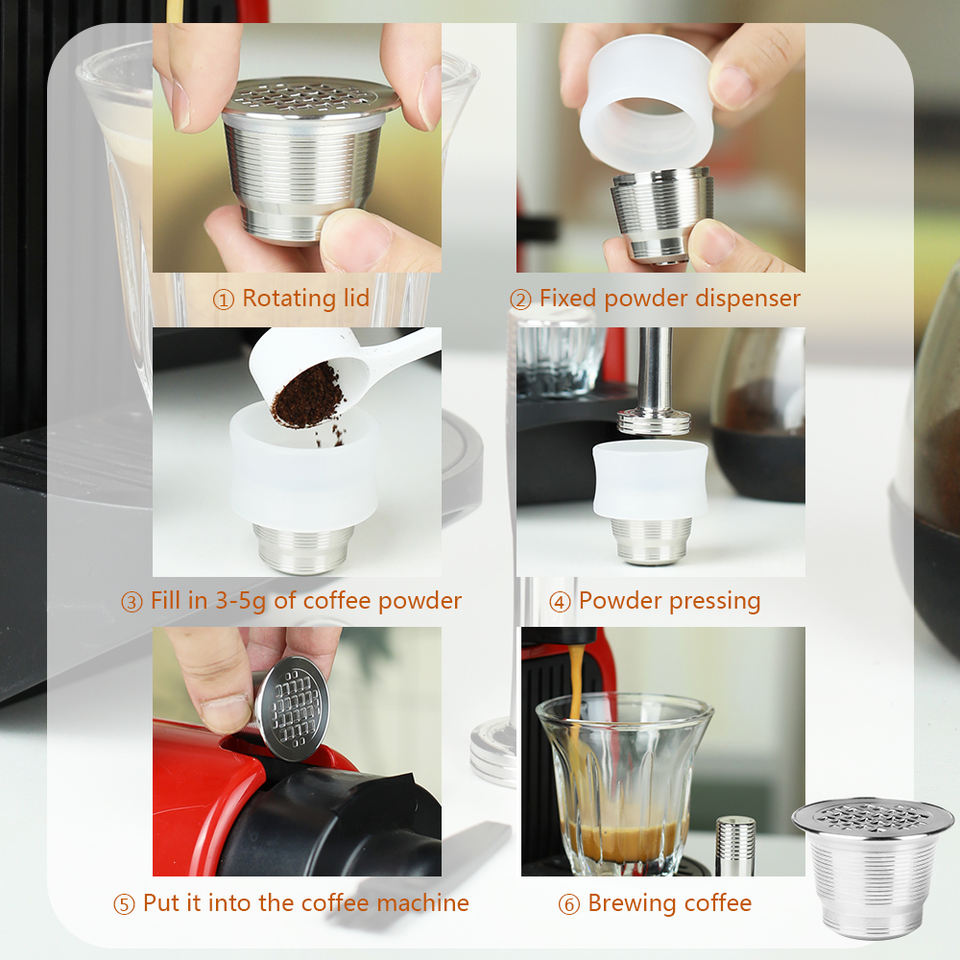 ① Rotating lid

② Fixed powder dispenser

③ Fill in 3-5g of coffee powder

④ Powder pressing

⑤ Put it into the coffee machine

⑥ Brewing coffee