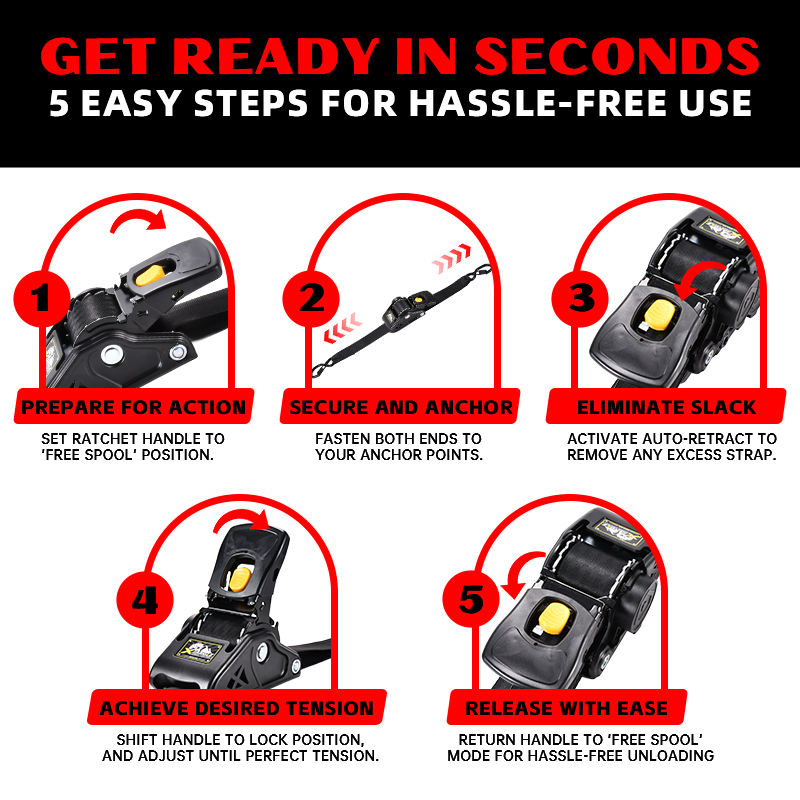 GET READY IN SECONDS
5 EASY STEPS FOR HASSLE-FREE USE

1
PREPARE FOR ACTION
SET RATCHET HANDLE TO 'FREE SPOOL' POSITION.

2
SECURE AND ANCHOR
FASTEN BOTH ENDS TO YOUR ANCHOR POINTS.

3
ELIMINATE SLACK
ACTIVATE AUTO-RETRACT TO REMOVE ANY EXCESS STRAP.

4
ACHIEVE DESIRED TENSION
SHIFT HANDLE TO LOCK POSITION, AND ADJUST UNTIL PERFECT TENSION.

5
RELEASE WITH EASE
RETURN HANDLE TO 'FREE SPOOL' MODE FOR HASSLE-FREE UNLOADING