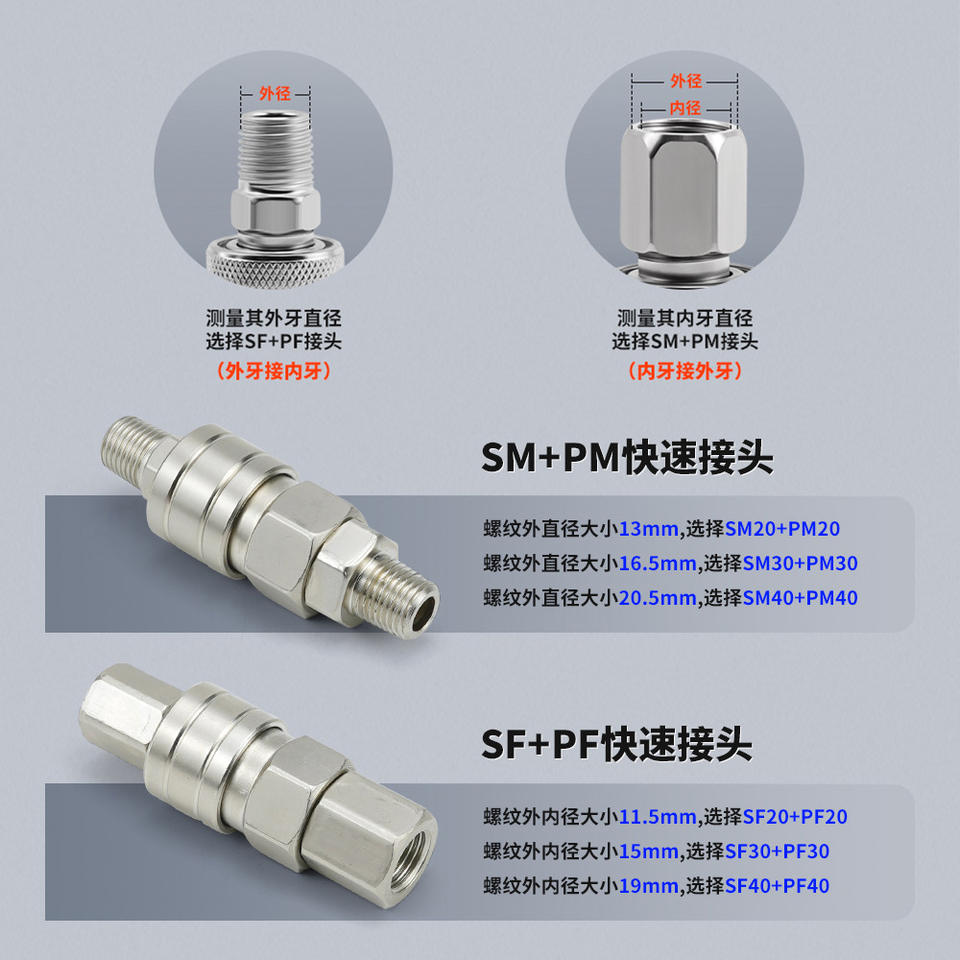 外径

测量其外牙直径
选择SF+PF接头
（外牙接内牙）

外径
内径

测量其内牙直径
选择SM+PM接头
（内牙接外牙）

SM+PM快速接头

螺纹外直径大小13mm,选择SM20+PM20
螺纹外直径大小16.5mm,选择SM30+PM30
螺纹外直径大小20.5mm,选择SM40+PM40

SF+PF快速接头

螺纹外内径大小11.5mm,选择SF20+PF20
螺纹外内径大小15mm,选择SF30+PF30
螺纹外内径大小19mm,选择SF40+PF40