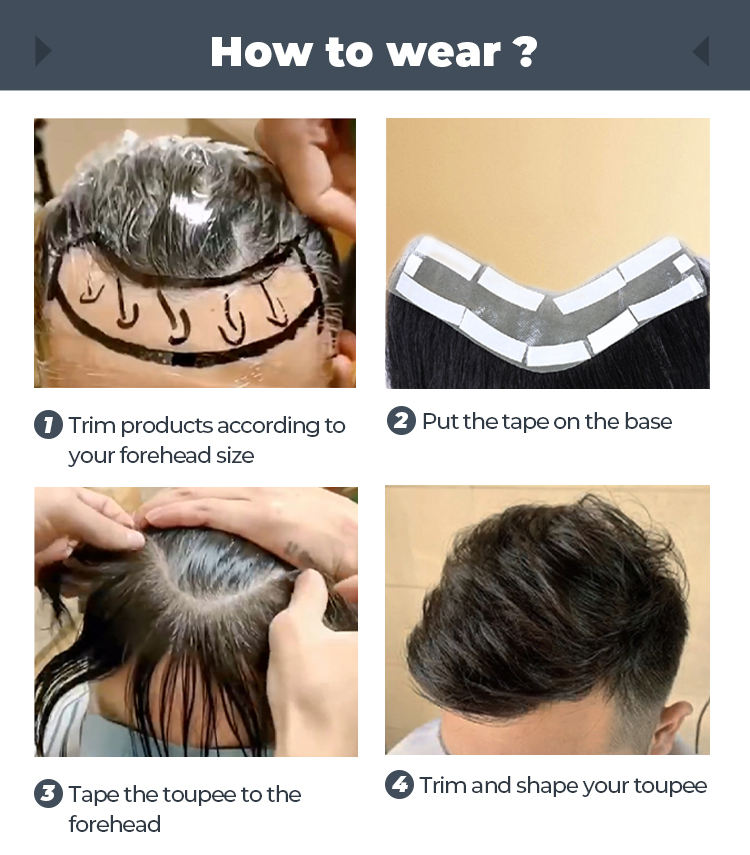 How to wear ?

1 Trim products according to your forehead size

2 Put the tape on the base

3 Tape the toupee to the forehead

4 Trim and shape your toupee