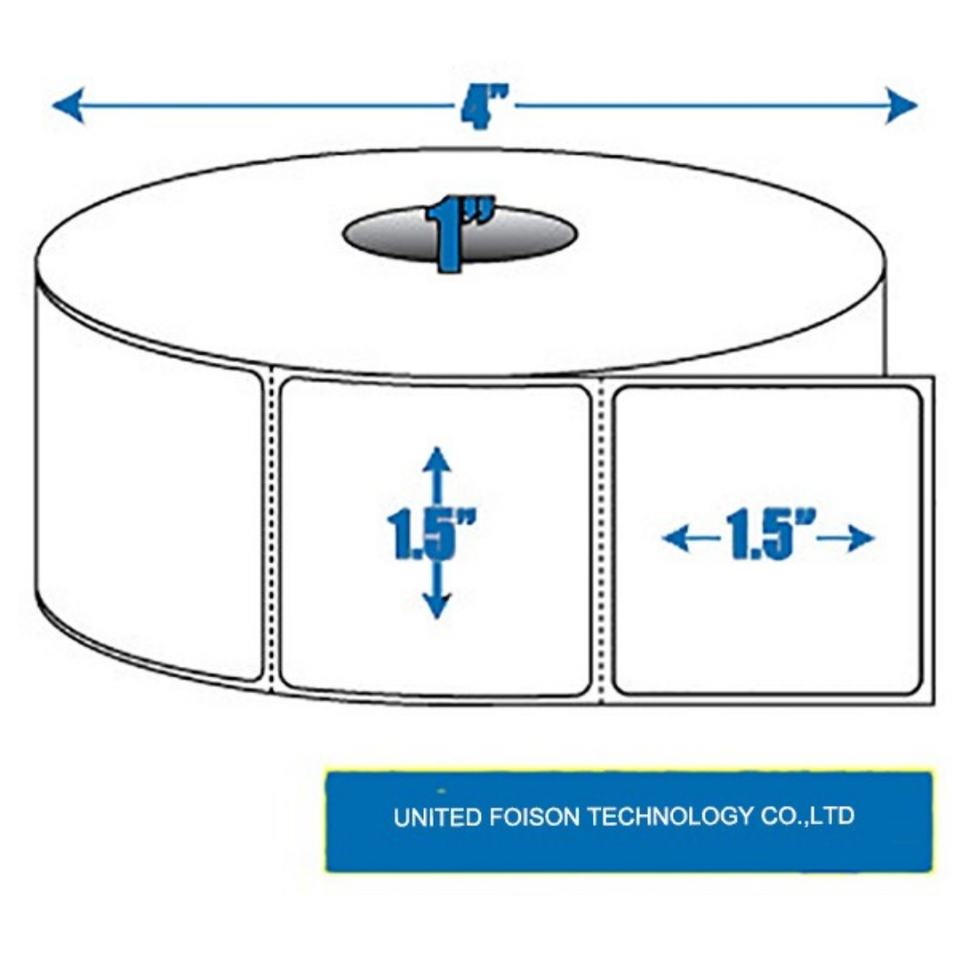 4"

1"

1.5"

1.5"

UNITED FOISON TECHNOLOGY CO.,LTD