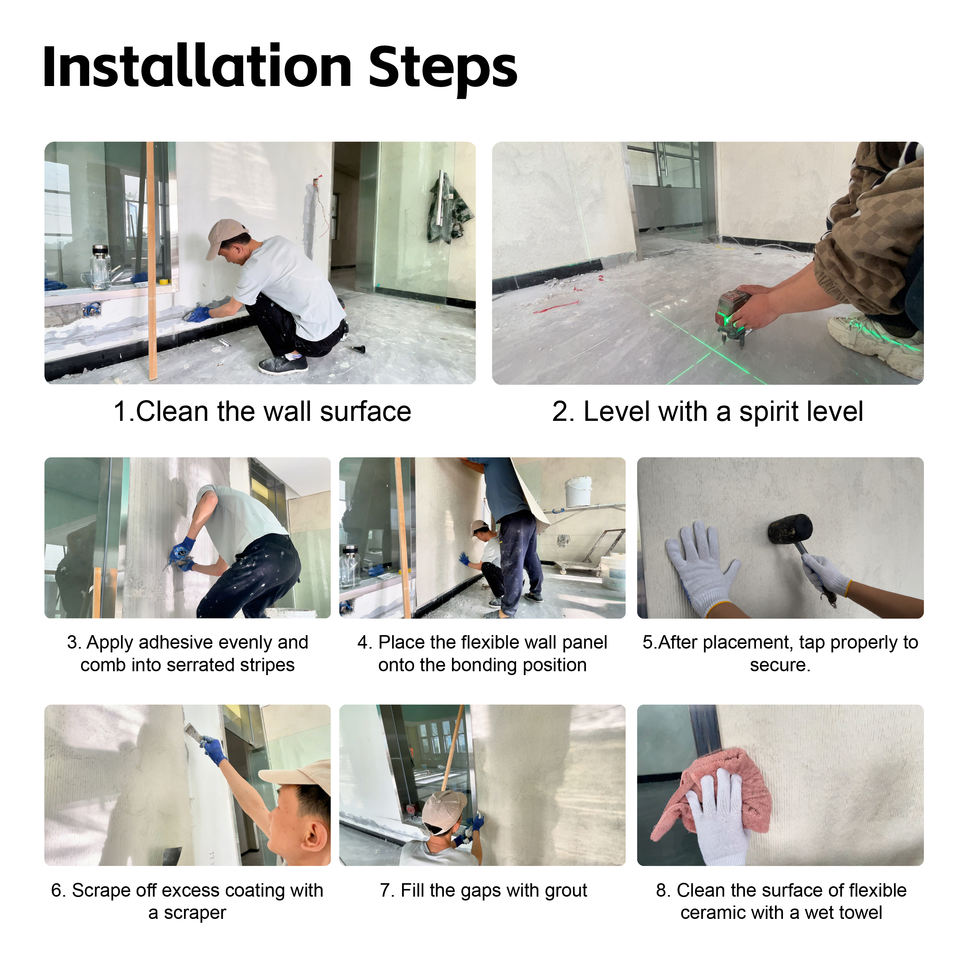 Installation Steps

1.Clean the wall surface

2. Level with a spirit level

3. Apply adhesive evenly and comb into serrated stripes

4. Place the flexible wall panel onto the bonding position

5.After placement, tap properly to secure.

6. Scrape off excess coating with a scraper

7. Fill the gaps with grout

8. Clean the surface of flexible ceramic with a wet towel