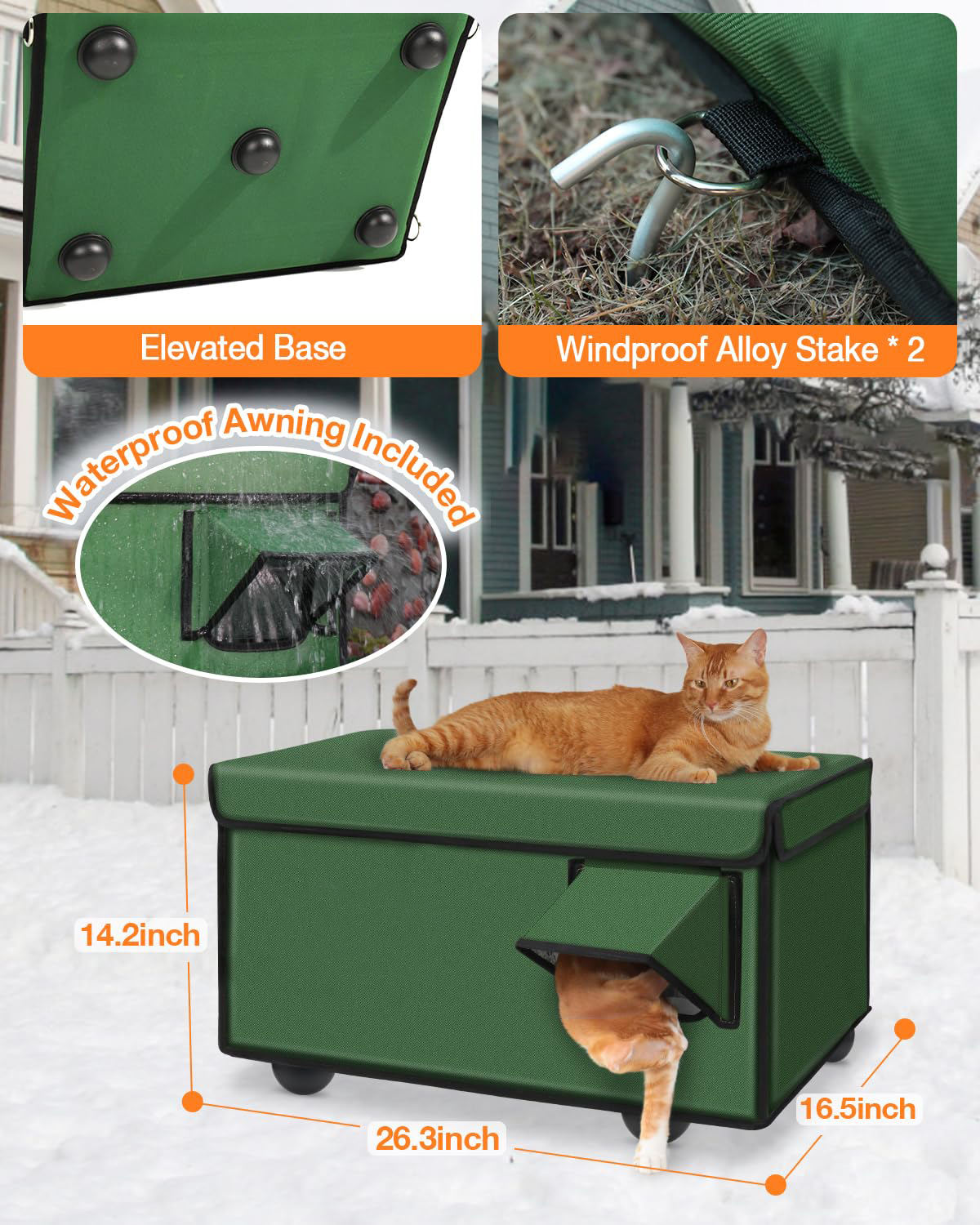 Elevated Base

Windproof Alloy Stake * 2

Waterproof Awning Included

14.2inch

26.3inch

16.5inch