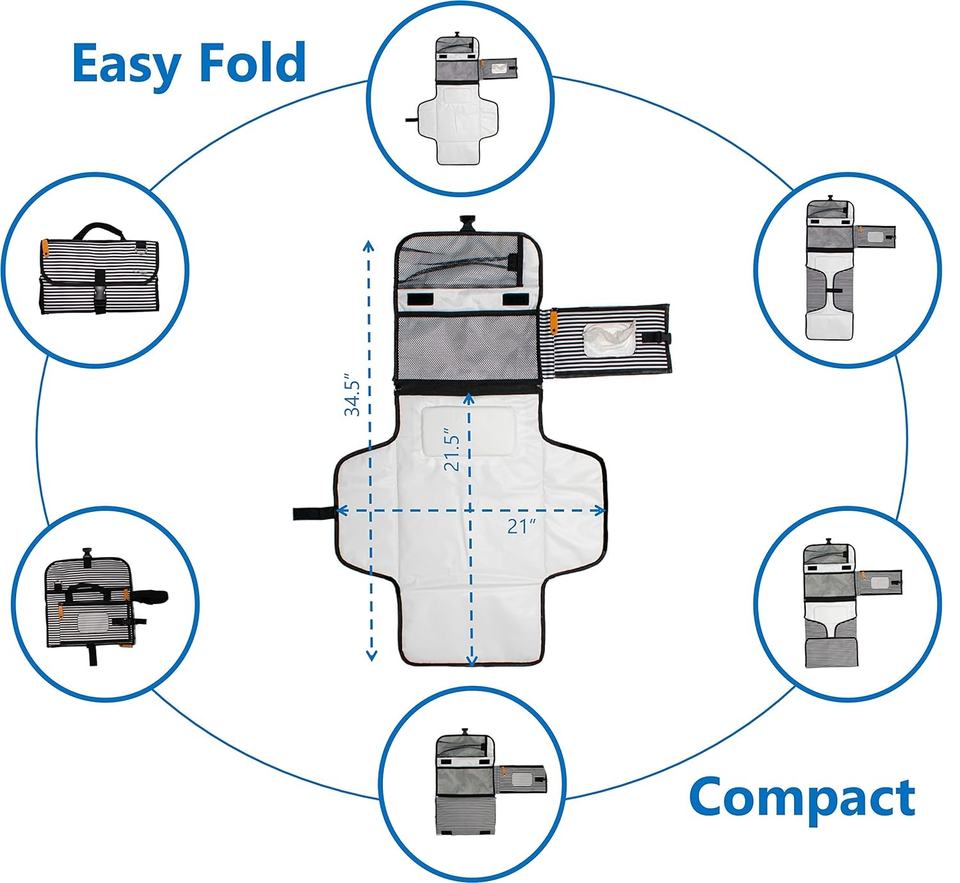 Easy Fold

34.5"

21.5"

21"

Compact