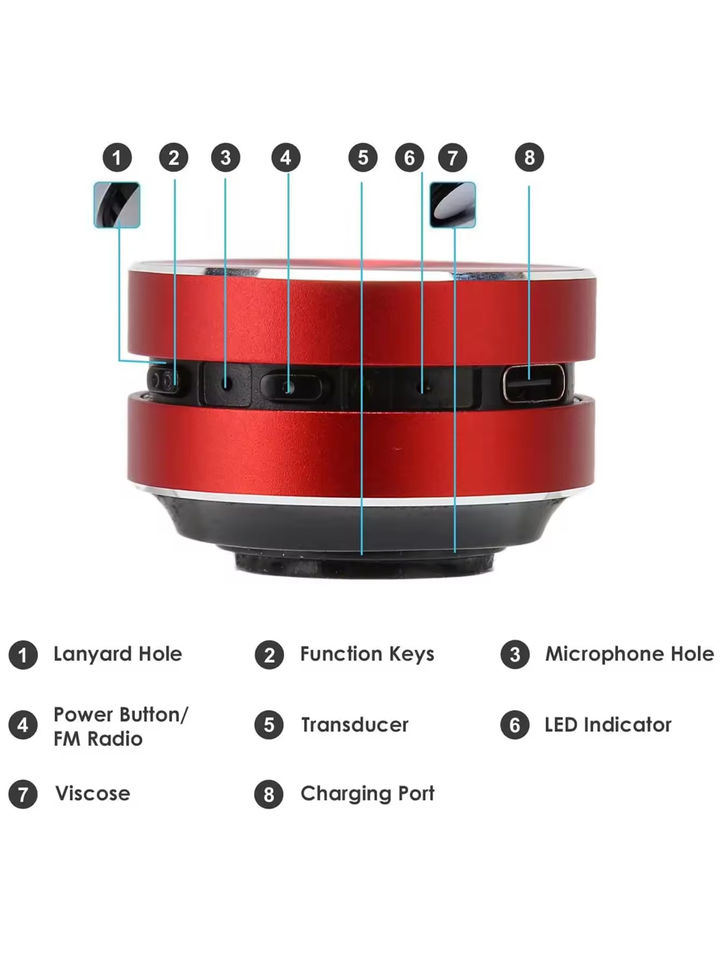 1 2 3 4 5 6 7 8

1 Lanyard Hole
2 Function Keys
3 Microphone Hole
4 Power Button/ FM Radio
5 Transducer
6 LED Indicator
7 Viscose
8 Charging Port