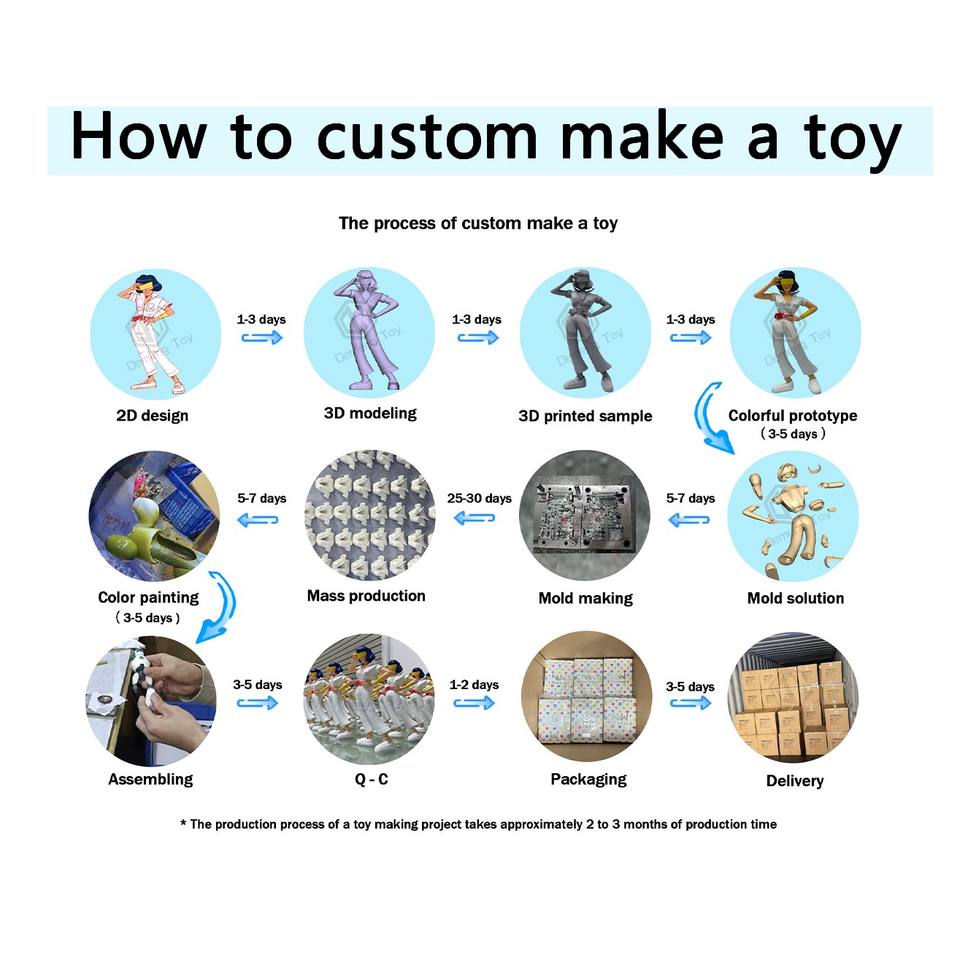 How to custom make a toy

The process of custom make a toy

2D design

1-3 days

3D modeling

1-3 days

3D printed sample

1-3 days

Colorful prototype
( 3-5 days )

Mold solution

5-7 days

Mold making

25-30 days

Mass production

5-7 days

Color painting
( 3-5 days )

Assembling

3-5 days

Q - C

1-2 days

Packaging

3-5 days

Delivery

* The production process of a toy making project takes approximately 2 to 3 months of production time