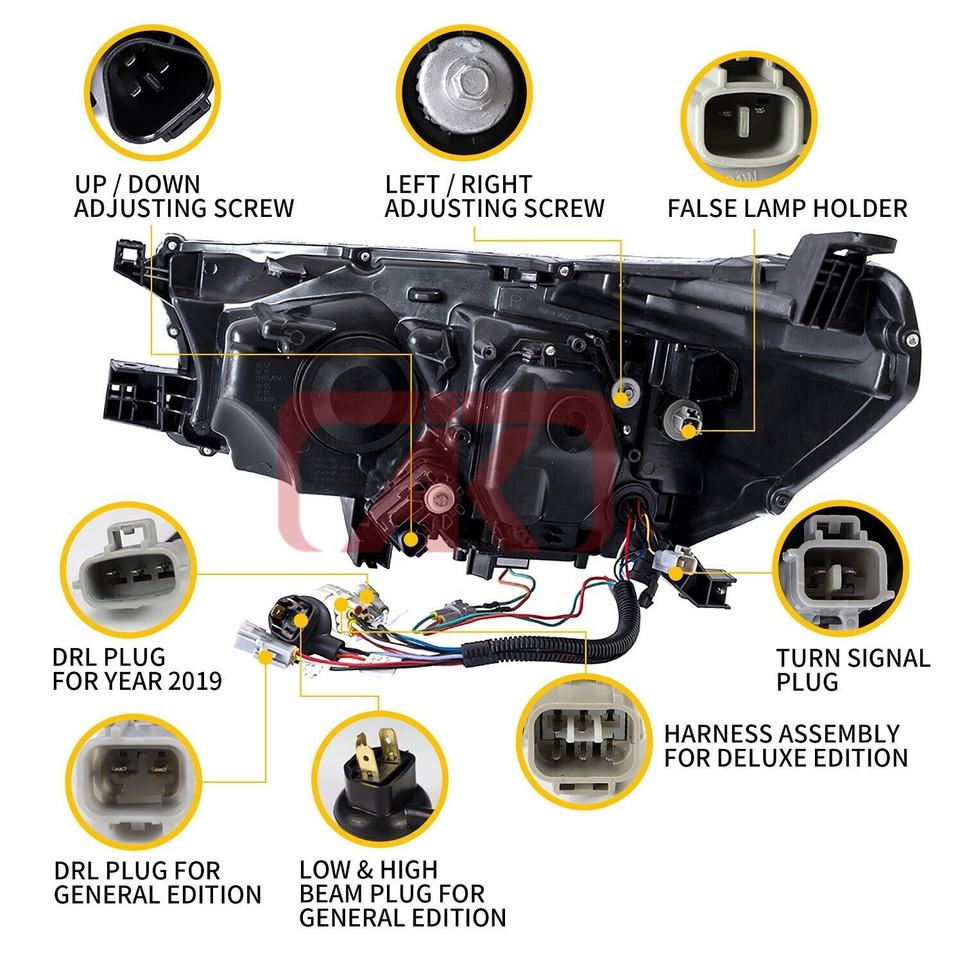 UP / DOWN ADJUSTING SCREW

LEFT / RIGHT ADJUSTING SCREW

FALSE LAMP HOLDER

DRL PLUG FOR YEAR 2019

TURN SIGNAL PLUG

HARNESS ASSEMBLY FOR DELUXE EDITION

DRL PLUG FOR GENERAL EDITION

LOW & HIGH BEAM PLUG FOR GENERAL EDITION