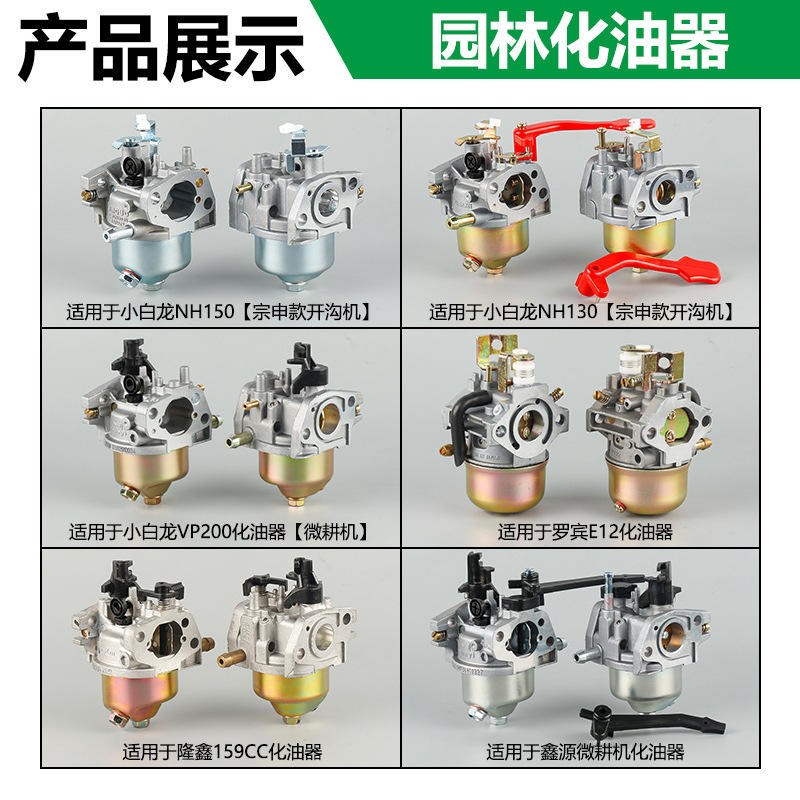 产品展示

园林化油器

适用于小白龙NH150【宗申款开沟机】

适用于小白龙NH130【宗申款开沟机】

适用于小白龙VP200化油器【微耕机】

适用于罗宾E12化油器

适用于隆鑫159CC化油器

适用于鑫源微耕机化油器