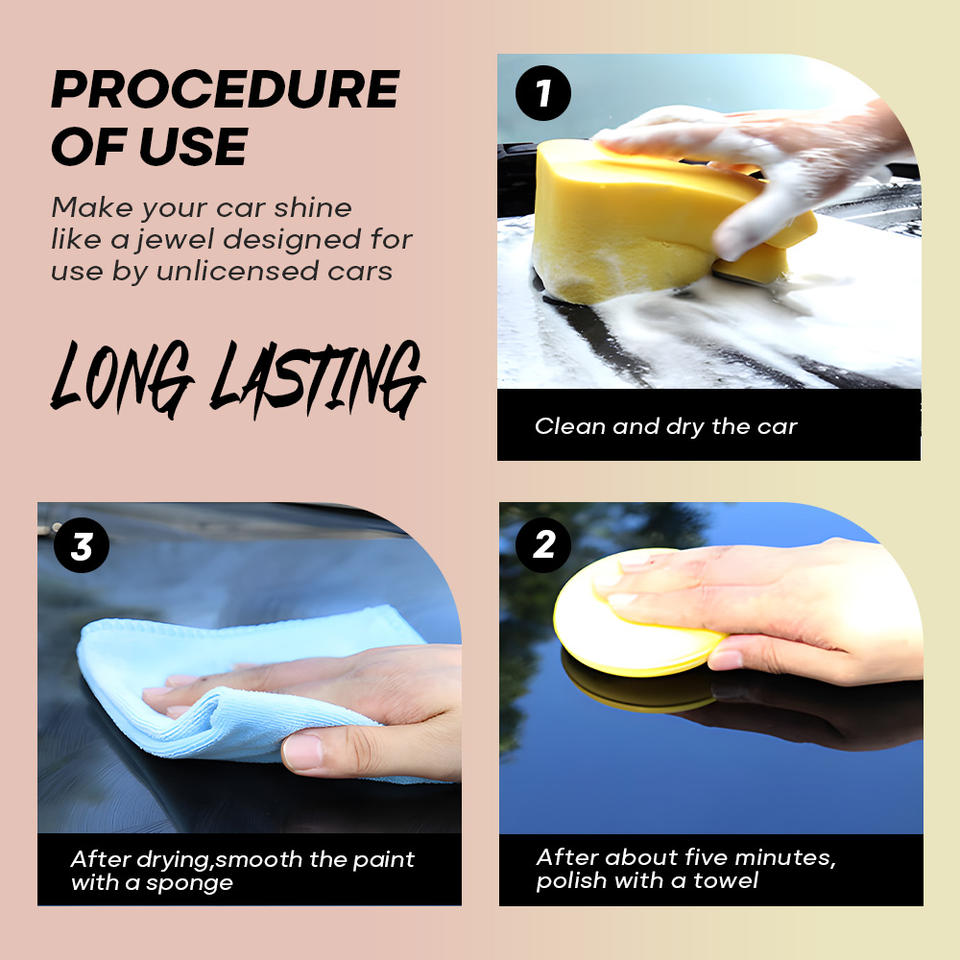 PROCEDURE OF USE

Make your car shine like a jewel designed for use by unlicensed cars

LONG LASTING

1

Clean and dry the car

3

After drying,smooth the paint with a sponge

2

After about five minutes, polish with a towel