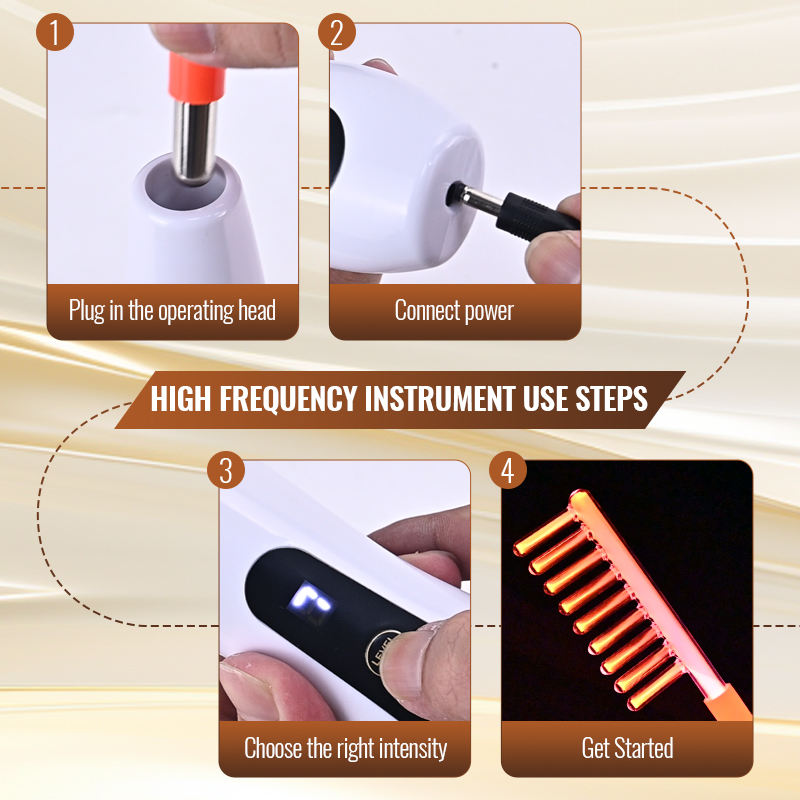 1

Plug in the operating head

2

Connect power

HIGH FREQUENCY INSTRUMENT USE STEPS

3

LEVEL

Choose the right intensity

4

Get Started