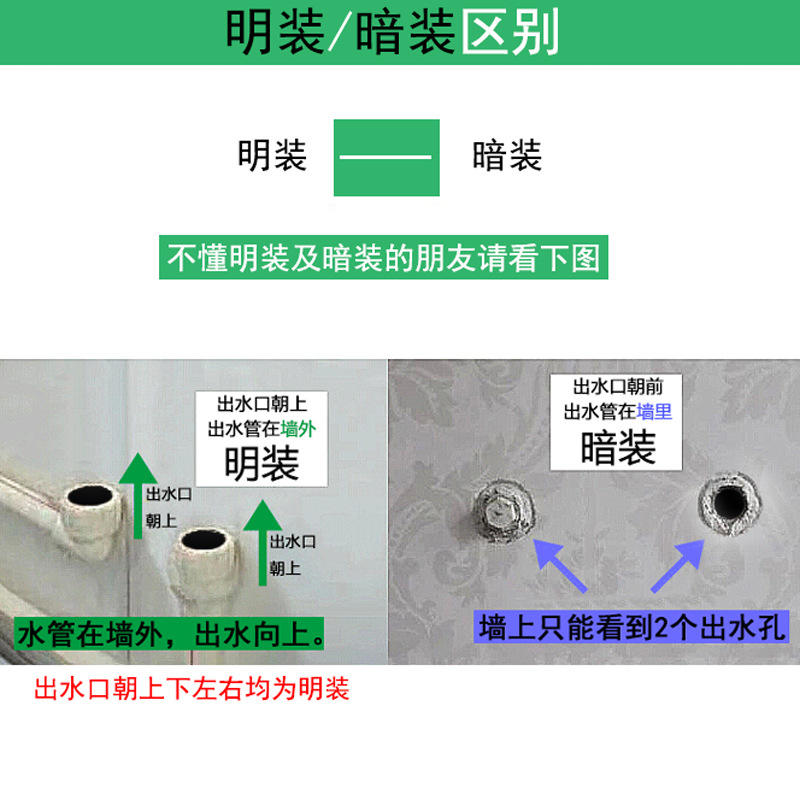 明装/暗装区别

明装 —— 暗装

不懂明装及暗装的朋友请看下图

出水口朝上
出水管在墙外
明装

出水口
朝上

出水口
朝上

水管在墙外，出水向上。

出水口朝上下左右均为明装

出水口朝前
出水管在墙里
暗装

墙上只能看到2个出水孔