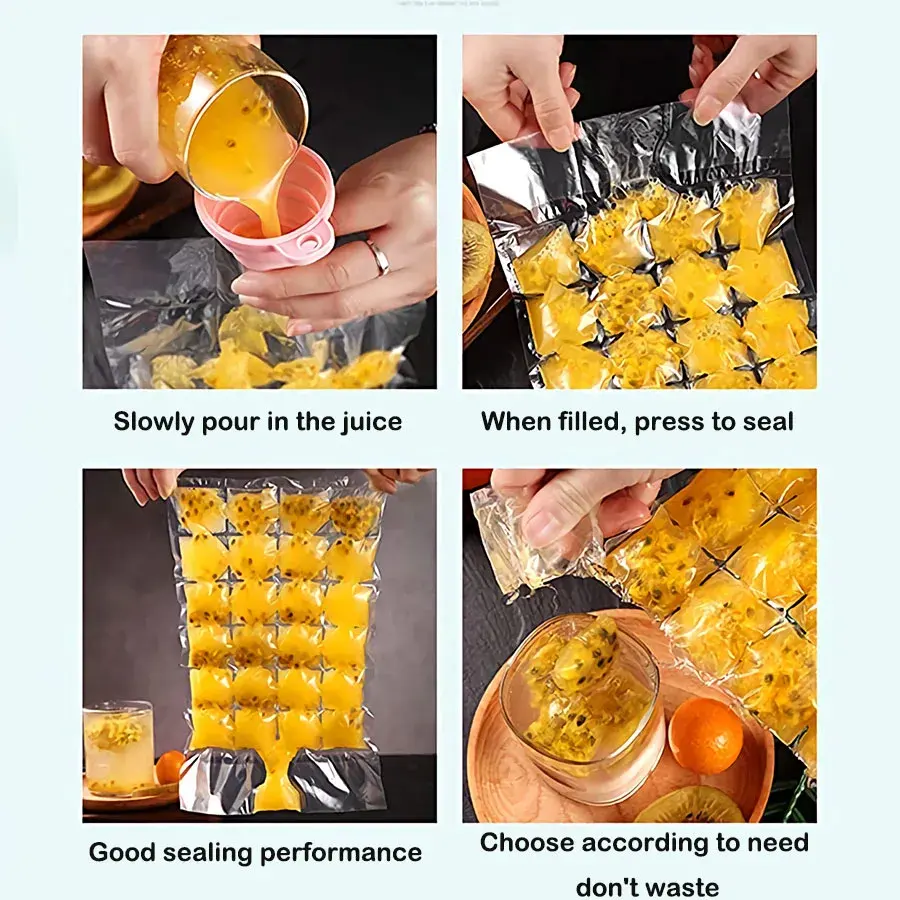 Slowly pour in the juice

When filled, press to seal

Good sealing performance

Choose according to need don't waste