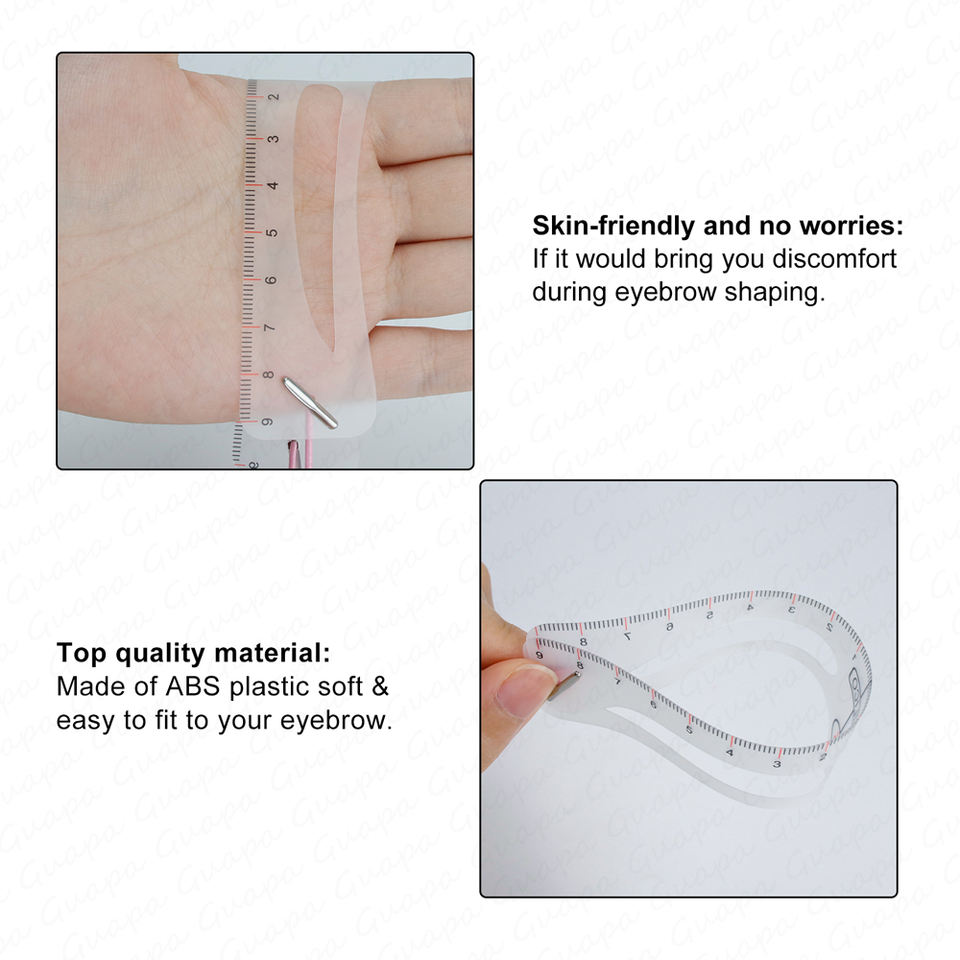 2
3
4
5
6
7
8
9

Skin-friendly and no worries:
If it would bring you discomfort during eyebrow shaping.

Top quality material:
Made of ABS plastic soft & easy to fit to your eyebrow.

9 8 7 6 5 4 3 2
9 8 7 6 5 4 3 2

Guapa