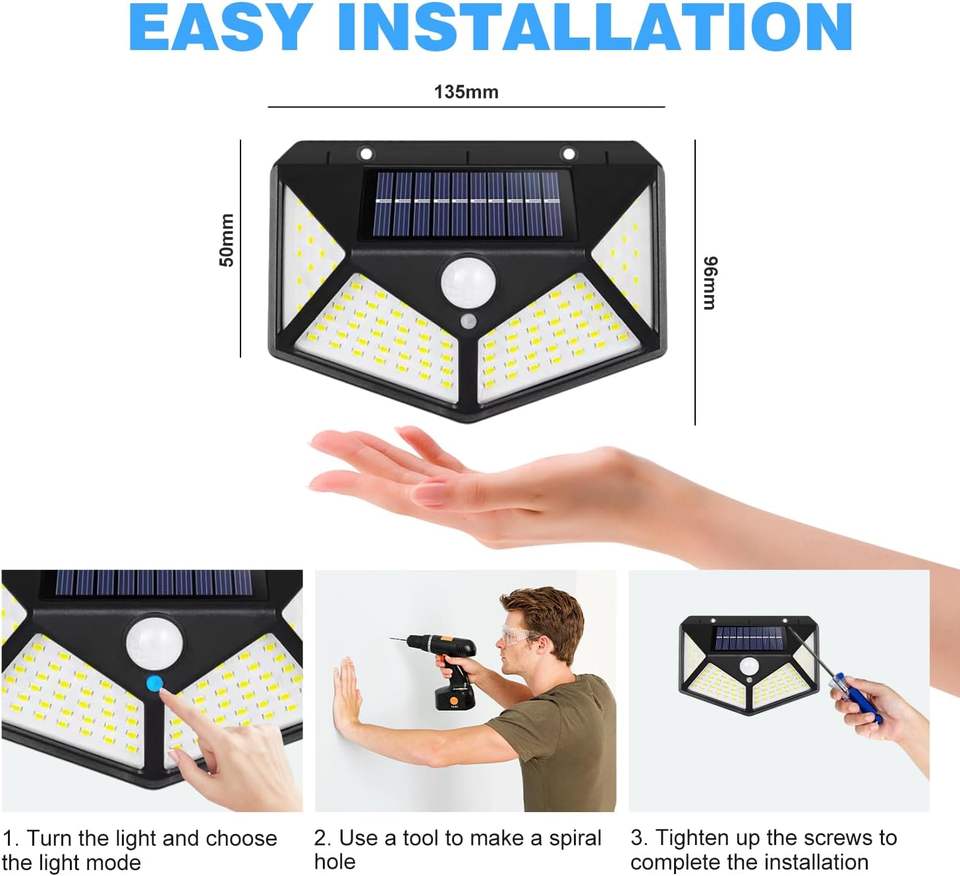 EASY INSTALLATION

135mm

50mm

96mm

1. Turn the light and choose the light mode

2. Use a tool to make a spiral hole

3. Tighten up the screws to complete the installation