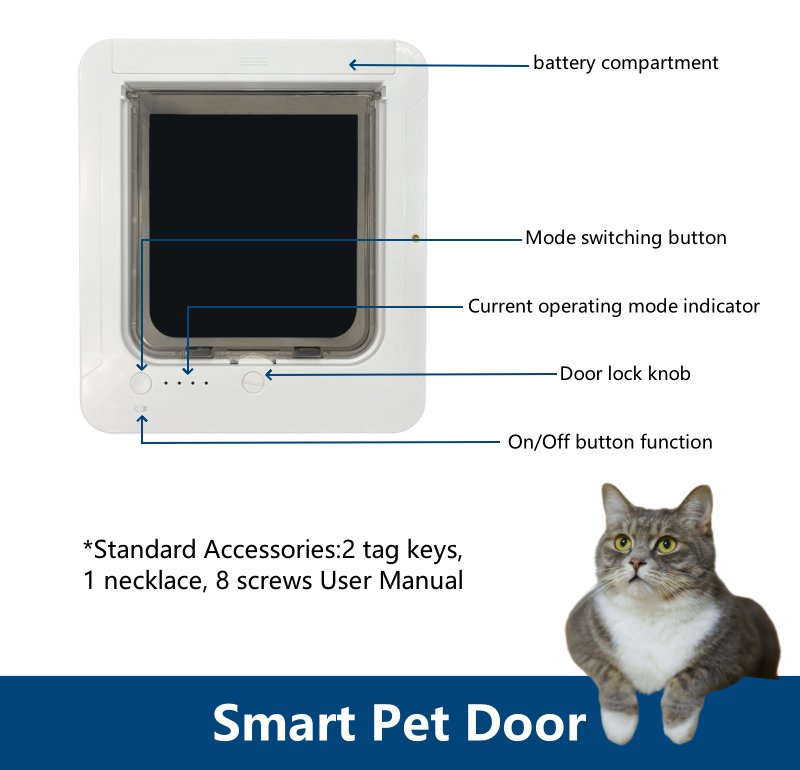 battery compartment

Mode switching button

Current operating mode indicator

Door lock knob

On/Off button function

*Standard Accessories:2 tag keys, 1 necklace, 8 screws User Manual

Smart Pet Door