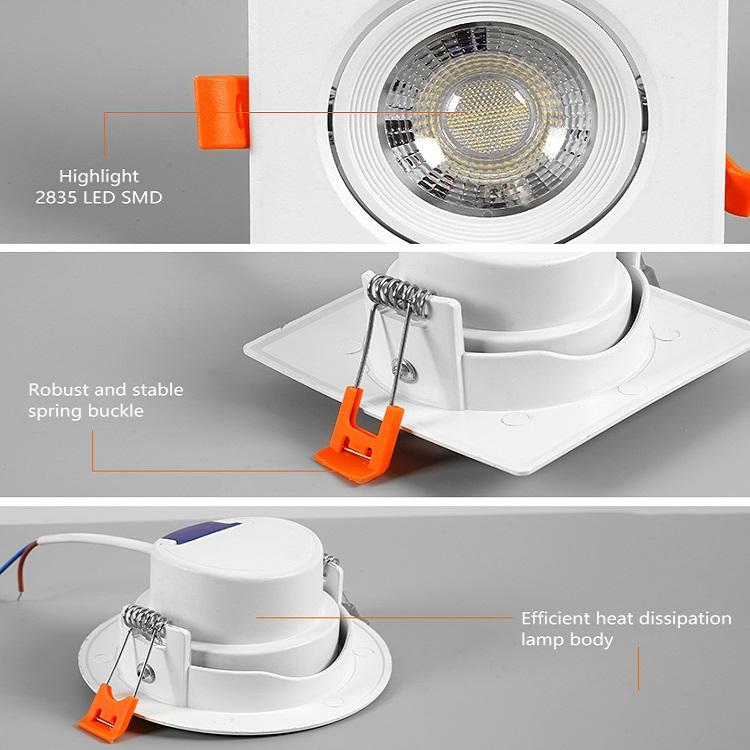 Highlight
2835 LED SMD

Robust and stable
spring buckle

Efficient heat dissipation
lamp body