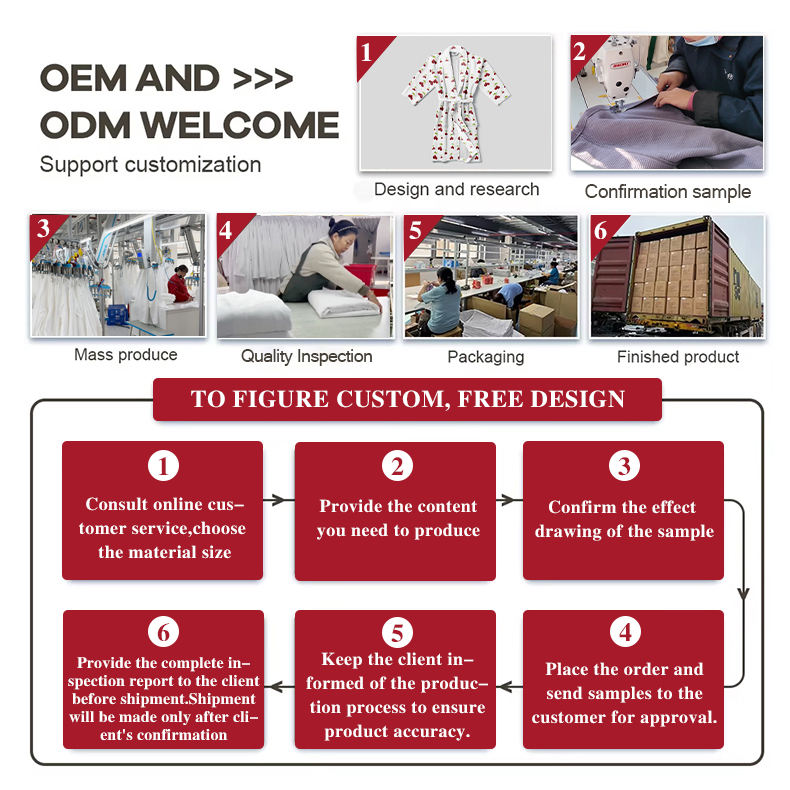 OEM AND >>>
ODM WELCOME
Support customization

1
Design and research

2
Confirmation sample

3
Mass produce

4
Quality Inspection

5
Packaging

6
Finished product

TO FIGURE CUSTOM, FREE DESIGN

1
Consult online customer service,choose the material size

2
Provide the content you need to produce

3
Confirm the effect drawing of the sample

4
Place the order and send samples to the customer for approval.

5
Keep the client informed of the production process to ensure product accuracy.

6
Provide the complete inspection report to the client before shipment.Shipment will be made only after client's confirmation