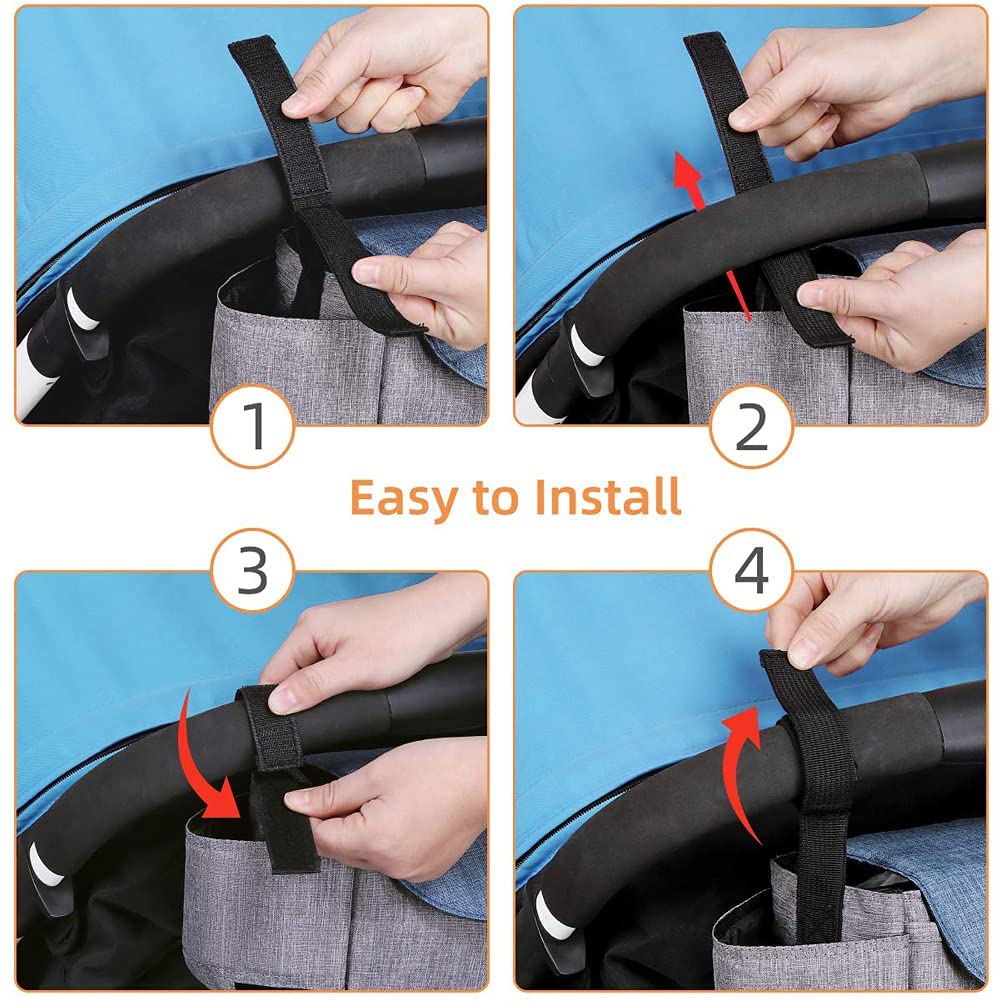 1

2

Easy to Install

3

4