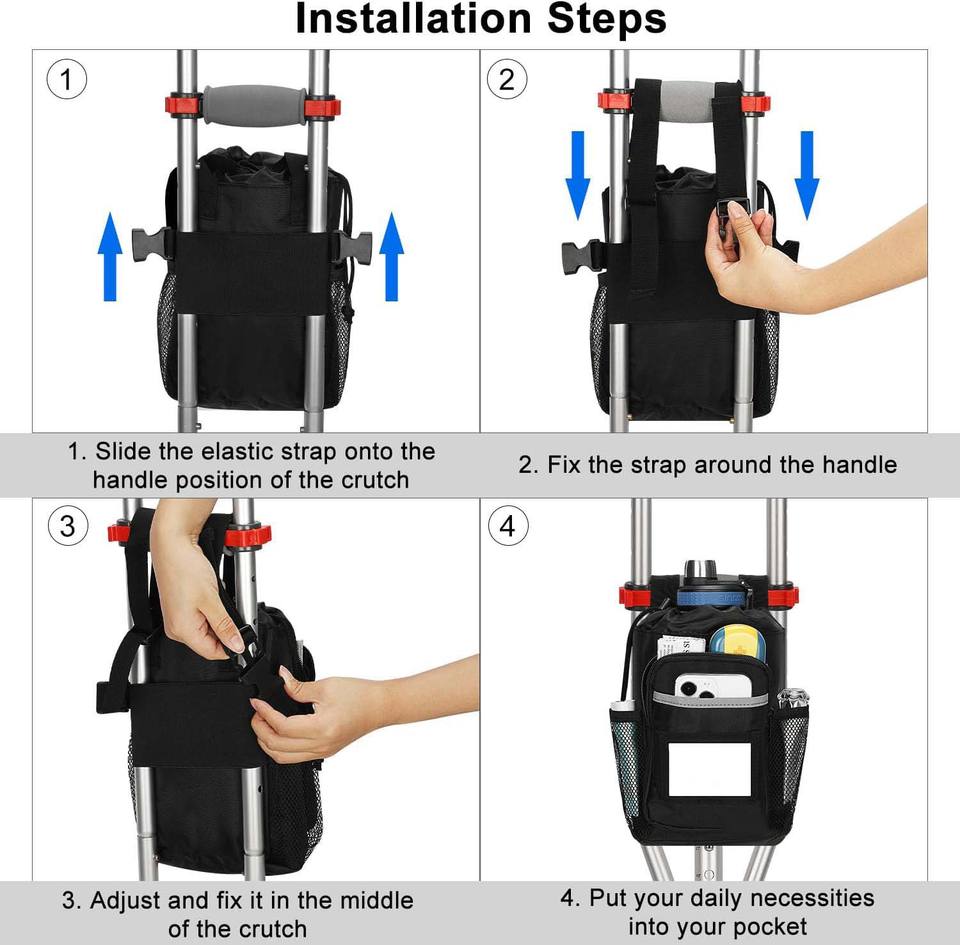 Installation Steps

1

2

1. Slide the elastic strap onto the handle position of the crutch

2. Fix the strap around the handle

3

4

3. Adjust and fix it in the middle of the crutch

4. Put your daily necessities into your pocket