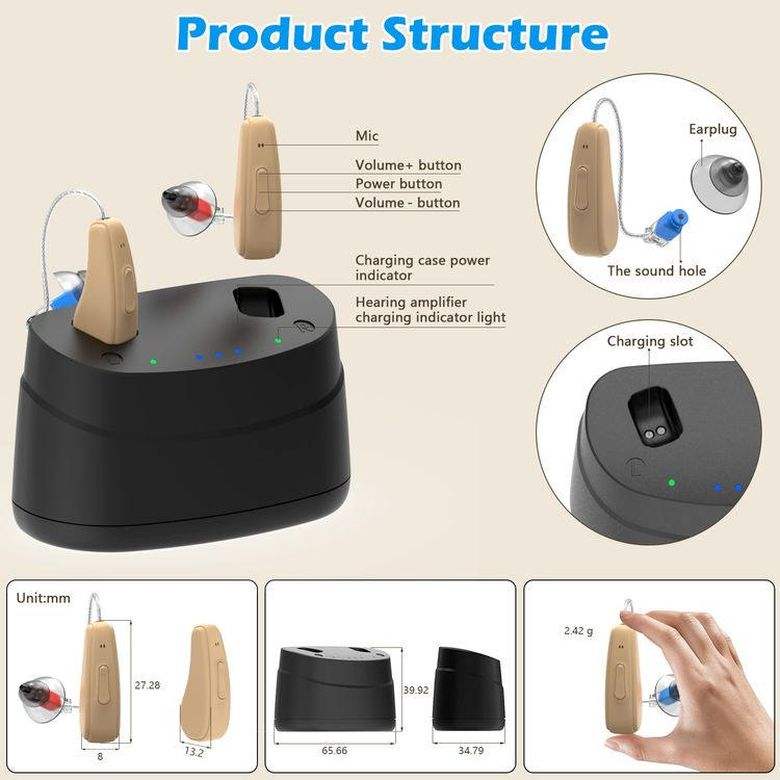 Product Structure

Mic
Volume+ button
Power button
Volume - button
Charging case power indicator
Hearing amplifier charging indicator light

Earplug
The sound hole

Charging slot

Unit:mm
27.28
8
13.2

39.92
65.66
34.79

2.42 g