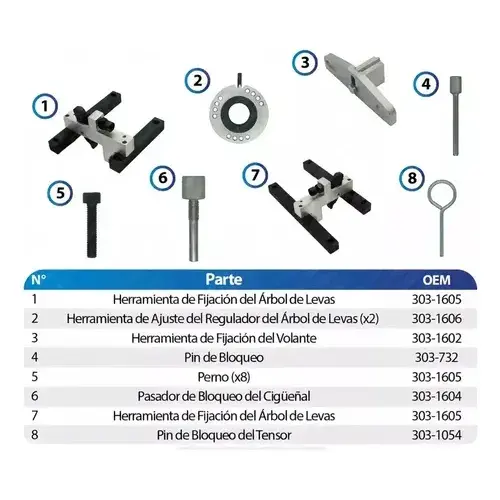 1

2

3

4

5

6

7

8

| N° | Parte | OEM |
|---|---|---|
| 1 | Herramienta de Fijación del Árbol de Levas | 303-1605 |
| 2 | Herramienta de Ajuste del Regulador del Árbol de Levas (x2) | 303-1606 |
| 3 | Herramienta de Fijación del Volante | 303-1602 |
| 4 | Pin de Bloqueo | 303-732 |
| 5 | Perno (x8) | 303-1605 |
| 6 | Pasador de Bloqueo del Cigüeñal | 303-1604 |
| 7 | Herramienta de Fijación del Árbol de Levas | 303-1605 |
| 8 | Pin de Bloqueo del Tensor | 303-1054 |