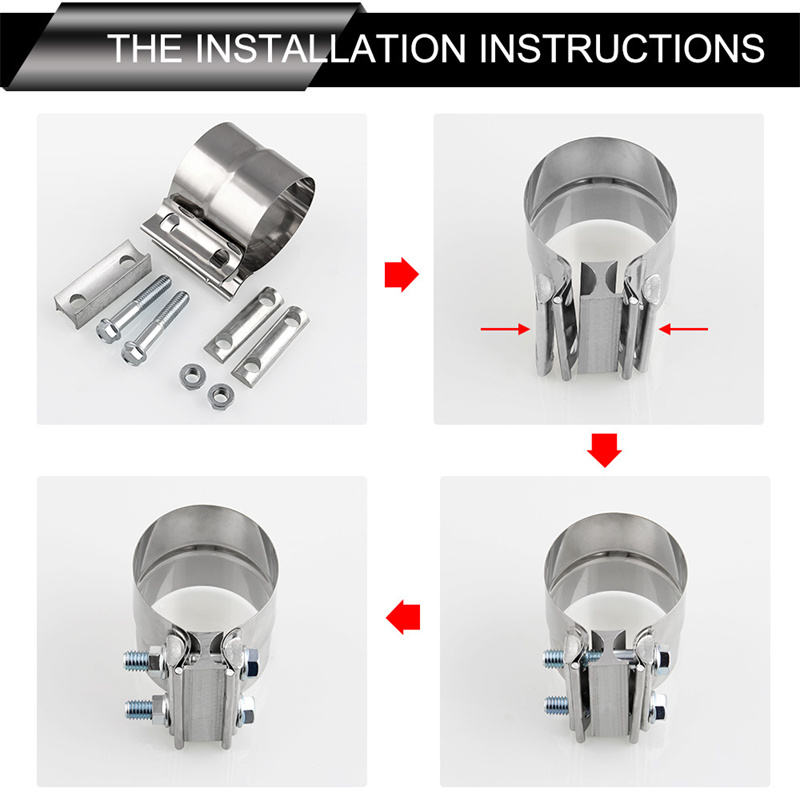 THE INSTALLATION INSTRUCTIONS