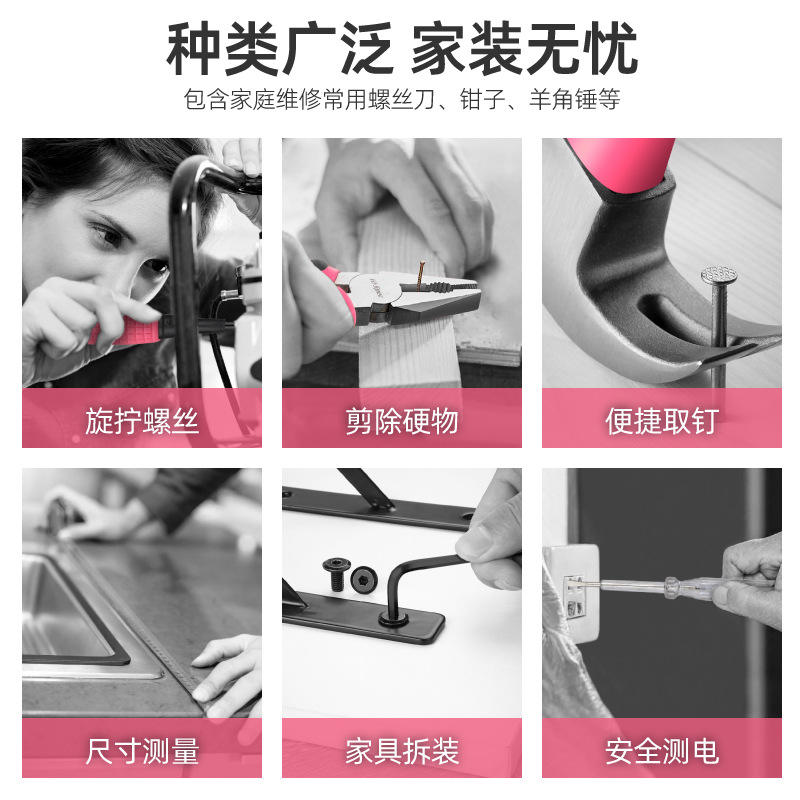 种类广泛 家装无忧
包含家庭维修常用螺丝刀、钳子、羊角锤等

旋拧螺丝

剪除硬物

便捷取钉

尺寸测量

家具拆装

安全测电