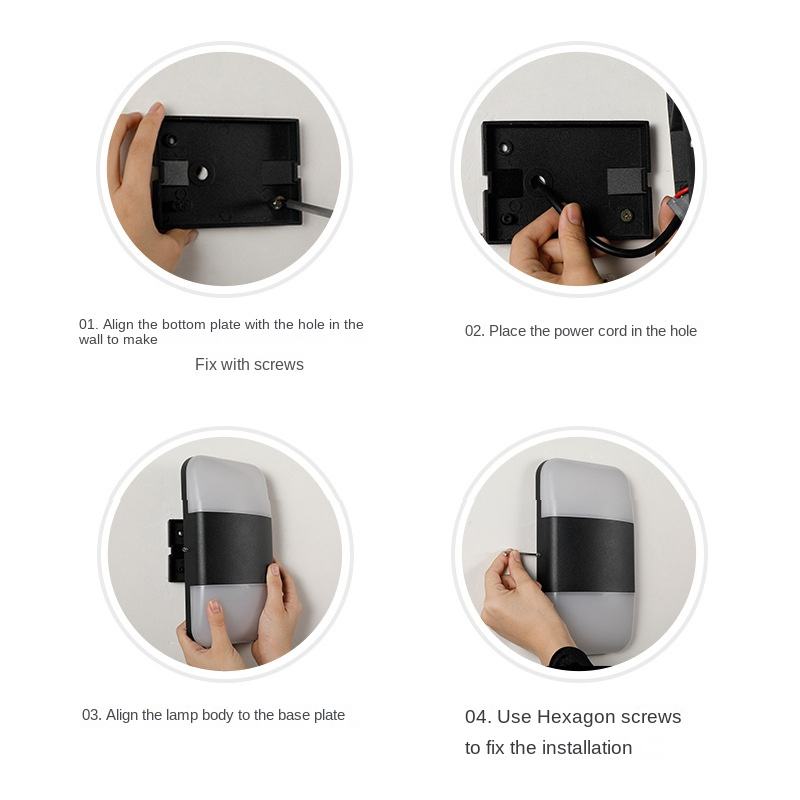 01. Align the bottom plate with the hole in the wall to make

Fix with screws

02. Place the power cord in the hole

03. Align the lamp body to the base plate

04. Use Hexagon screws to fix the installation