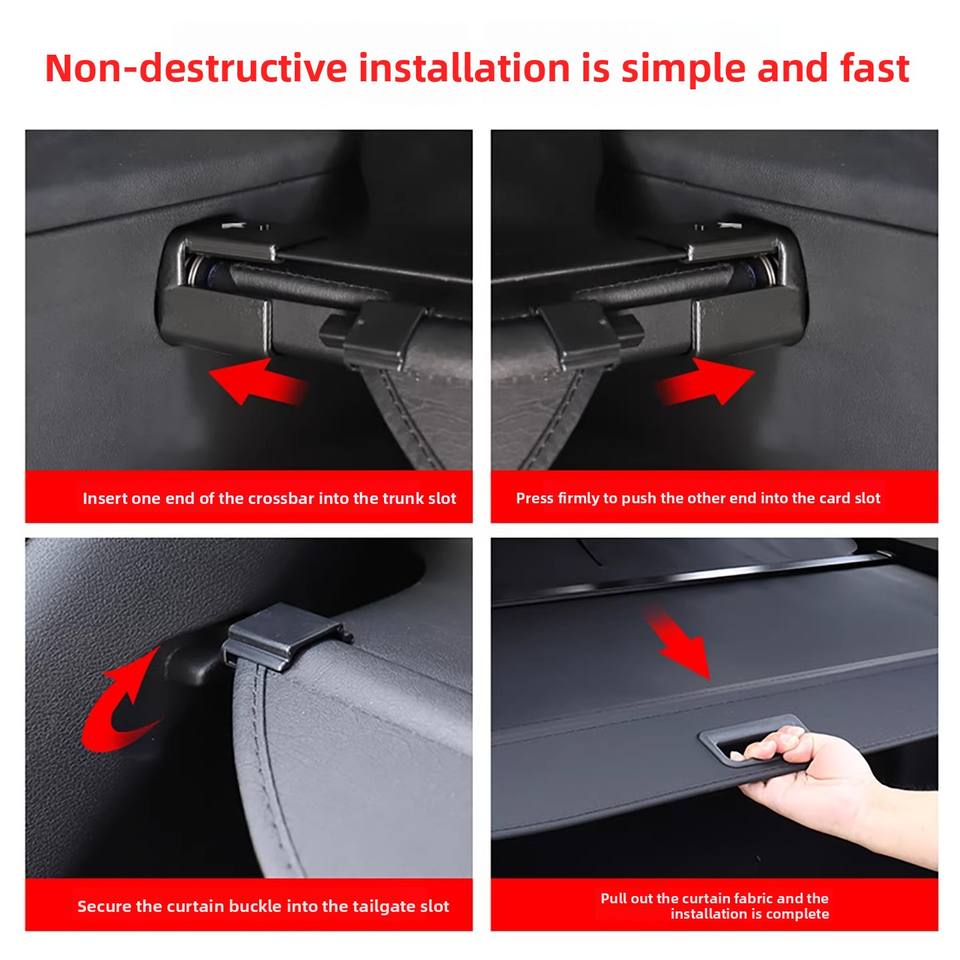 Non-destructive installation is simple and fast

Insert one end of the crossbar into the trunk slot

Press firmly to push the other end into the card slot

Secure the curtain buckle into the tailgate slot

Pull out the curtain fabric and the installation is complete