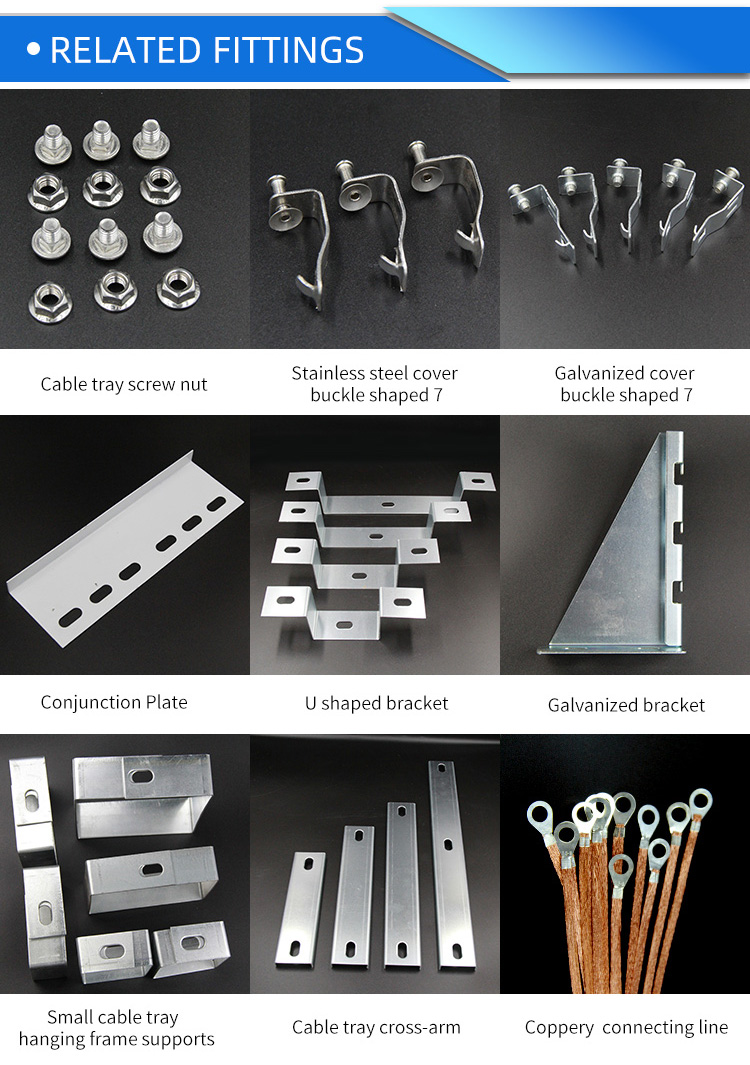 • RELATED FITTINGS

Cable tray screw nut

Stainless steel cover buckle shaped 7

Galvanized cover buckle shaped 7

Conjunction Plate

U shaped bracket

Galvanized bracket

Small cable tray hanging frame supports

Cable tray cross-arm

Coppery connecting line