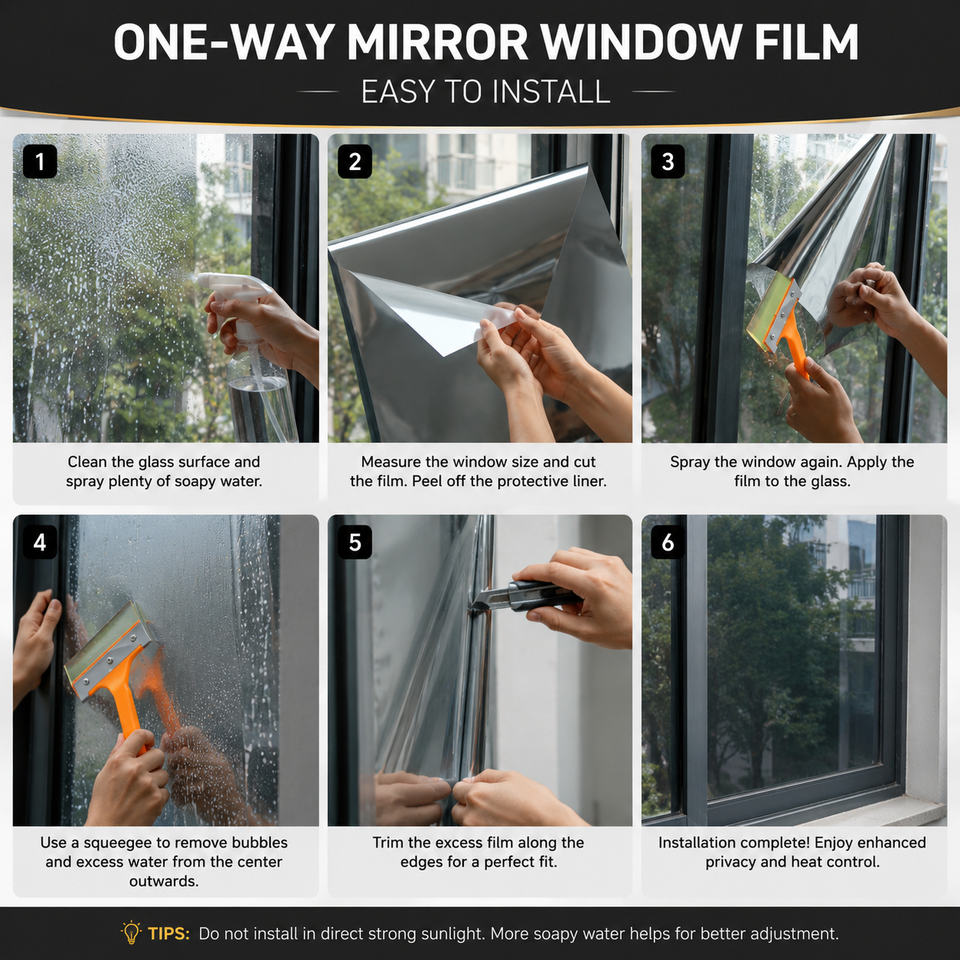 ONE-WAY MIRROR WINDOW FILM

EASY TO INSTALL

1

Clean the glass surface and spray plenty of soapy water.

2

Measure the window size and cut the film. Peel off the protective liner.

3

Spray the window again. Apply the film to the glass.

4

Use a squeegee to remove bubbles and excess water from the center outwards.

5

Trim the excess film along the edges for a perfect fit.

6

Installation complete! Enjoy enhanced privacy and heat control.

TIPS: Do not install in direct strong sunlight. More soapy water helps for better adjustment.