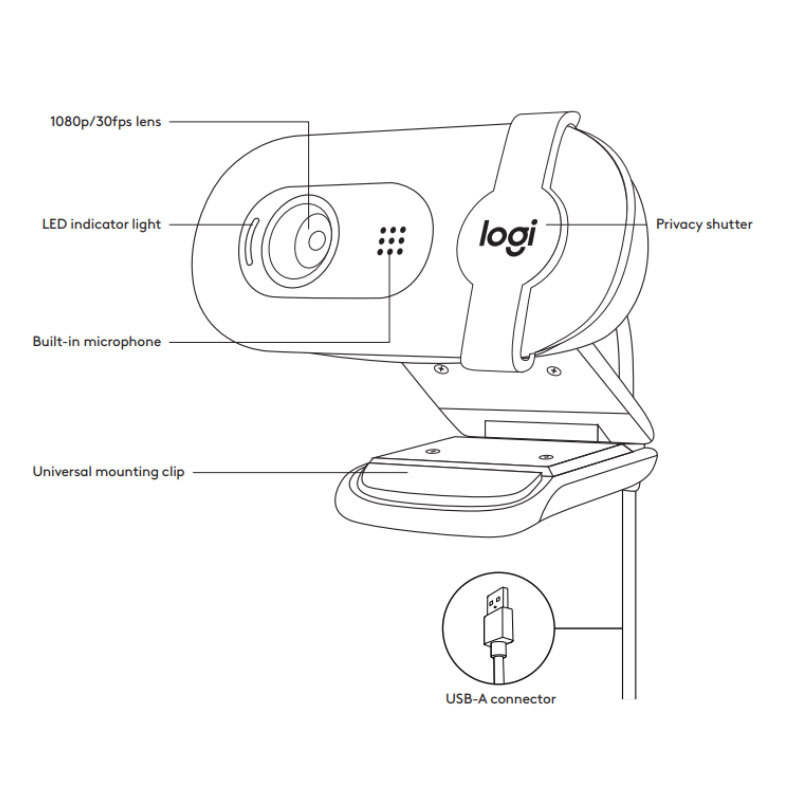 1080p/30fps lens

LED indicator light

logi

Privacy shutter

Built-in microphone

Universal mounting clip

USB-A connector