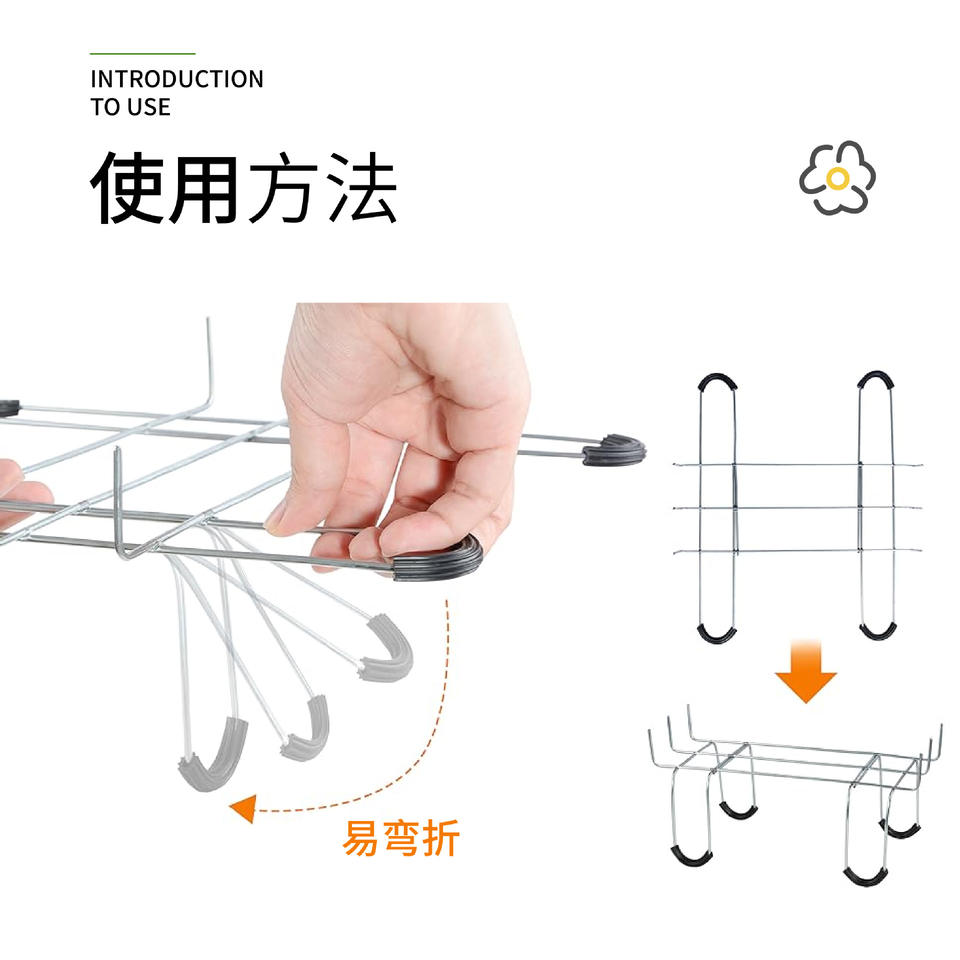 INTRODUCTION
TO USE

使用方法

易弯折