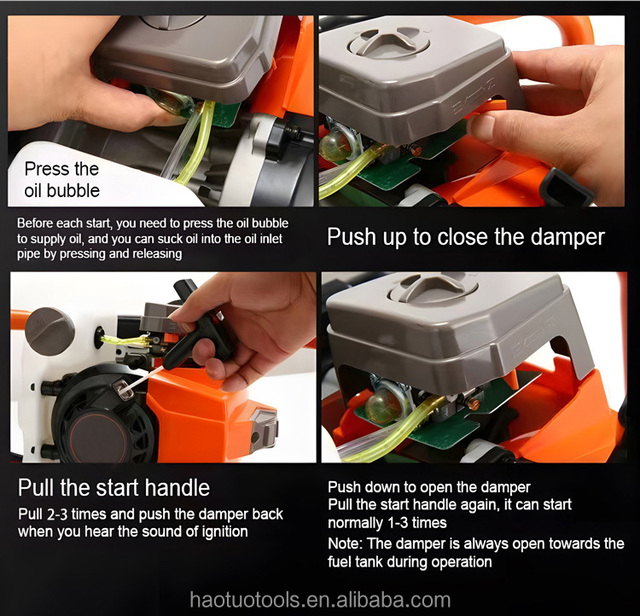 Press the oil bubble

Before each start, you need to press the oil bubble to supply oil, and you can suck oil into the oil inlet pipe by pressing and releasing

Push up to close the damper

Pull the start handle

Pull 2-3 times and push the damper back when you hear the sound of ignition

Push down to open the damper
Pull the start handle again, it can start normally 1-3 times
Note: The damper is always open towards the fuel tank during operation

haotuotools.en.alibaba.com