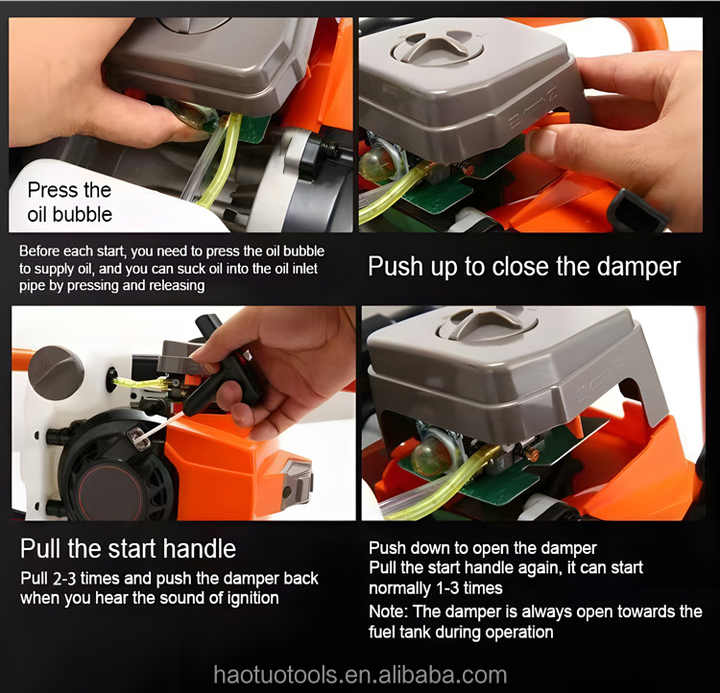 Press the oil bubble

Before each start, you need to press the oil bubble to supply oil, and you can suck oil into the oil inlet pipe by pressing and releasing

Push up to close the damper

Pull the start handle

Pull 2-3 times and push the damper back when you hear the sound of ignition

Push down to open the damper
Pull the start handle again, it can start normally 1-3 times
Note: The damper is always open towards the fuel tank during operation

haotuotools.en.alibaba.com