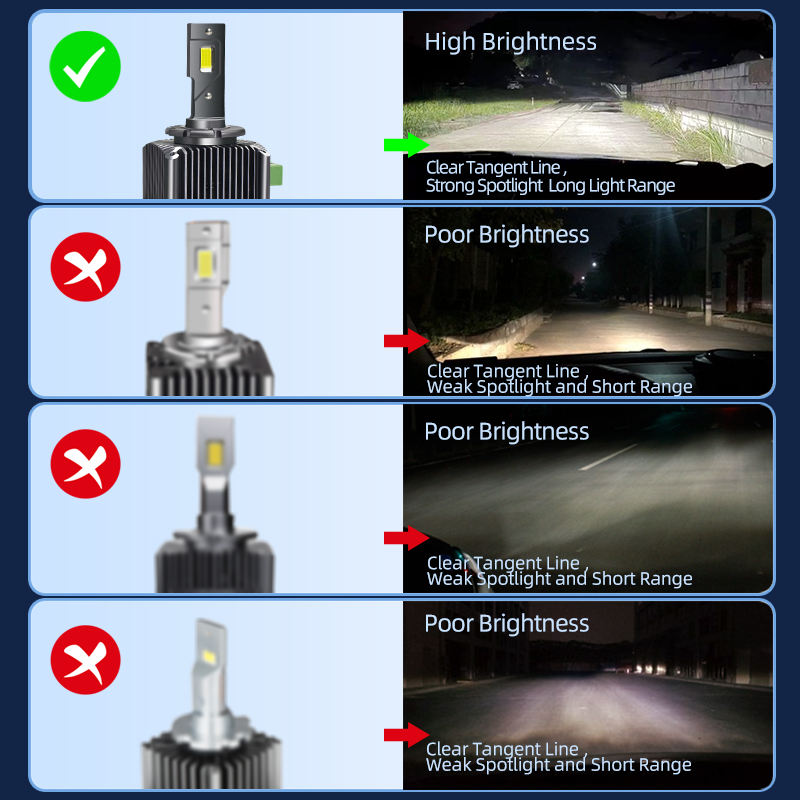 High Brightness

Clear Tangent Line ,
Strong Spotlight Long Light Range

Poor Brightness

Clear Tangent Line ,
Weak Spotlight and Short Range

Poor Brightness

Clear Tangent Line ,
Weak Spotlight and Short Range

Poor Brightness

Clear Tangent Line ,
Weak Spotlight and Short Range