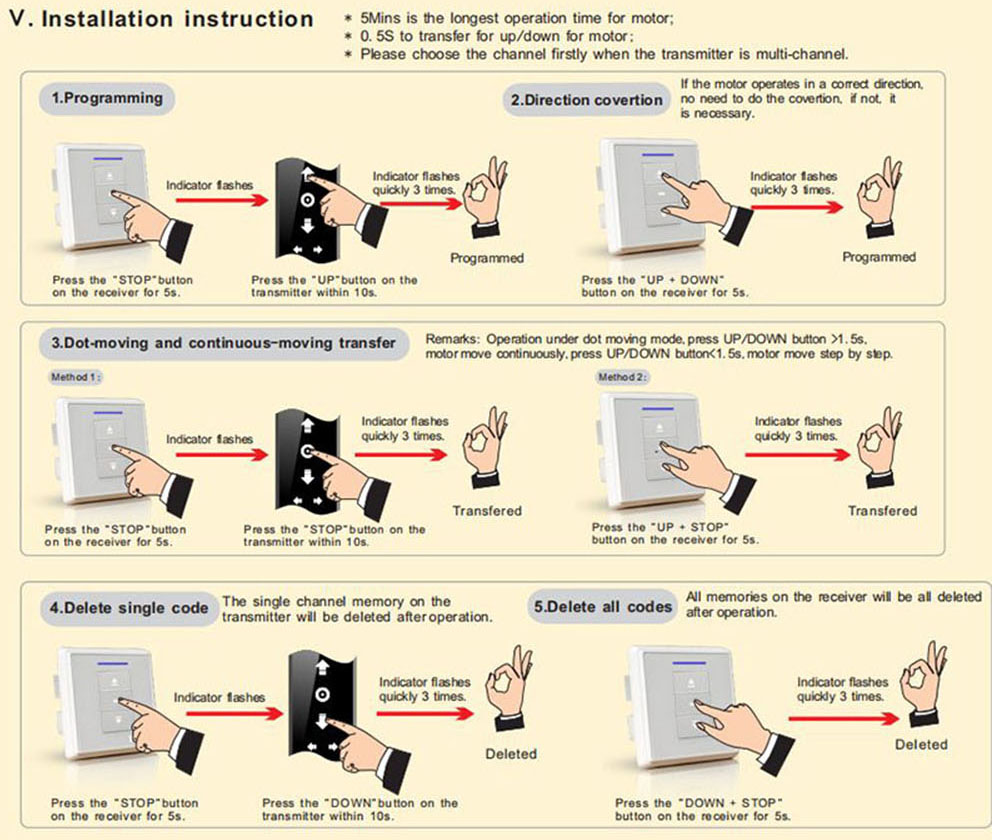 V. Installation instruction

* 5Mins is the longest operation time for motor;
* 0. 5S to transfer for up/down for motor;
* Please choose the channel firstly when the transmitter is multi-channel.

1.Programming

Indicator flashes

Indicator flashes quickly 3 times.

Programmed

Press the "STOP"button on the receiver for 5s.

Press the "UP"button on the transmitter within 10s.

2.Direction covertion

If the motor operates in a correct direction, no need to do the covertion, if not, it is necessary.

Indicator flashes quickly 3 times.

Programmed

Press the "UP + DOWN" button on the receiver for 5s.

3.Dot-moving and continuous-moving transfer

Remarks: Operation under dot moving mode, press UP/DOWN button >1. 5s, motor move continuously, press UP/DOWN button<1. 5s, motor move step by step.

Method 1:

Indicator flashes

Indicator flashes quickly 3 times.

Transfered

Press the "STOP"button on the receiver for 5s.

Press the "STOP"button on the transmitter within 10s.

Method 2:

Indicator flashes quickly 3 times.

Transfered

Press the "UP + STOP" button on the receiver for 5s.

4.Delete single code

The single channel memory on the transmitter will be deleted after operation.

Indicator flashes

Indicator flashes quickly 3 times.

Deleted

Press the "STOP"button on the receiver for 5s.

Press the "DOWN"button on the transmitter within 10s.

5.Delete all codes

All memories on the receiver will be all deleted after operation.

Indicator flashes quickly 3 times.

Deleted

Press the "DOWN + STOP" button on the receiver for 5s.