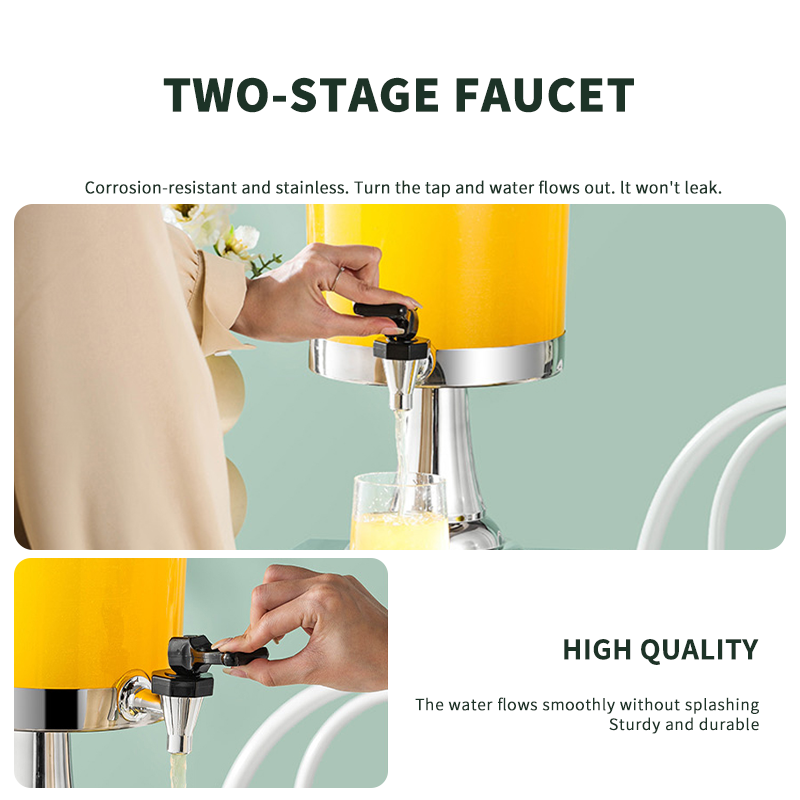 TWO-STAGE FAUCET

Corrosion-resistant and stainless. Turn the tap and water flows out. It won't leak.

HIGH QUALITY

The water flows smoothly without splashing
Sturdy and durable