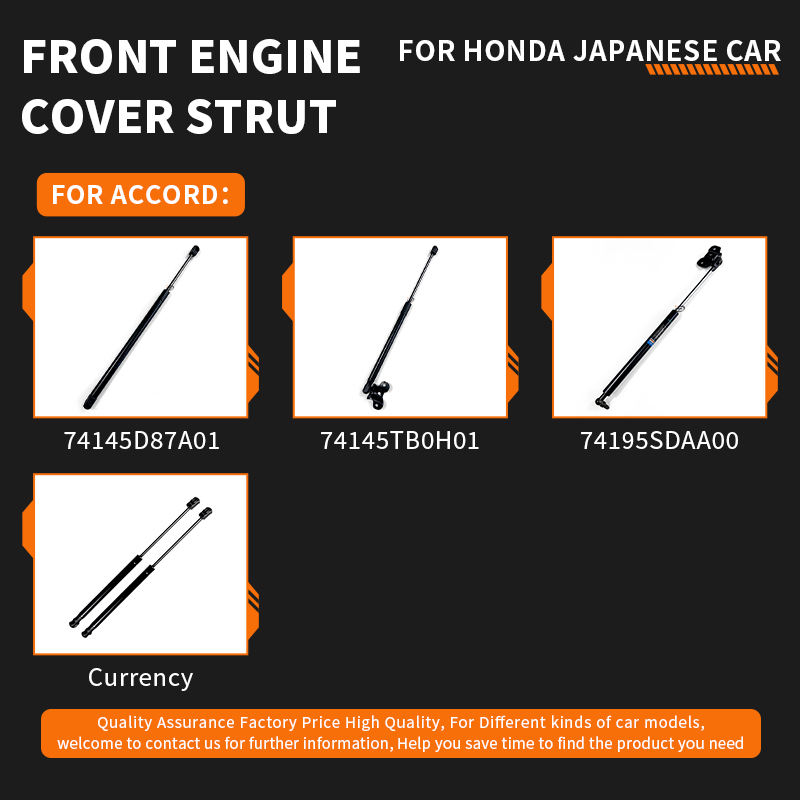 FRONT ENGINE COVER STRUT

FOR HONDA JAPANESE CAR

FOR ACCORD:

74145D87A01

74145TB0H01

74195SDAA00

Currency

Quality Assurance Factory Price High Quality, For Different kinds of car models, welcome to contact us for further information, Help you save time to find the product you need