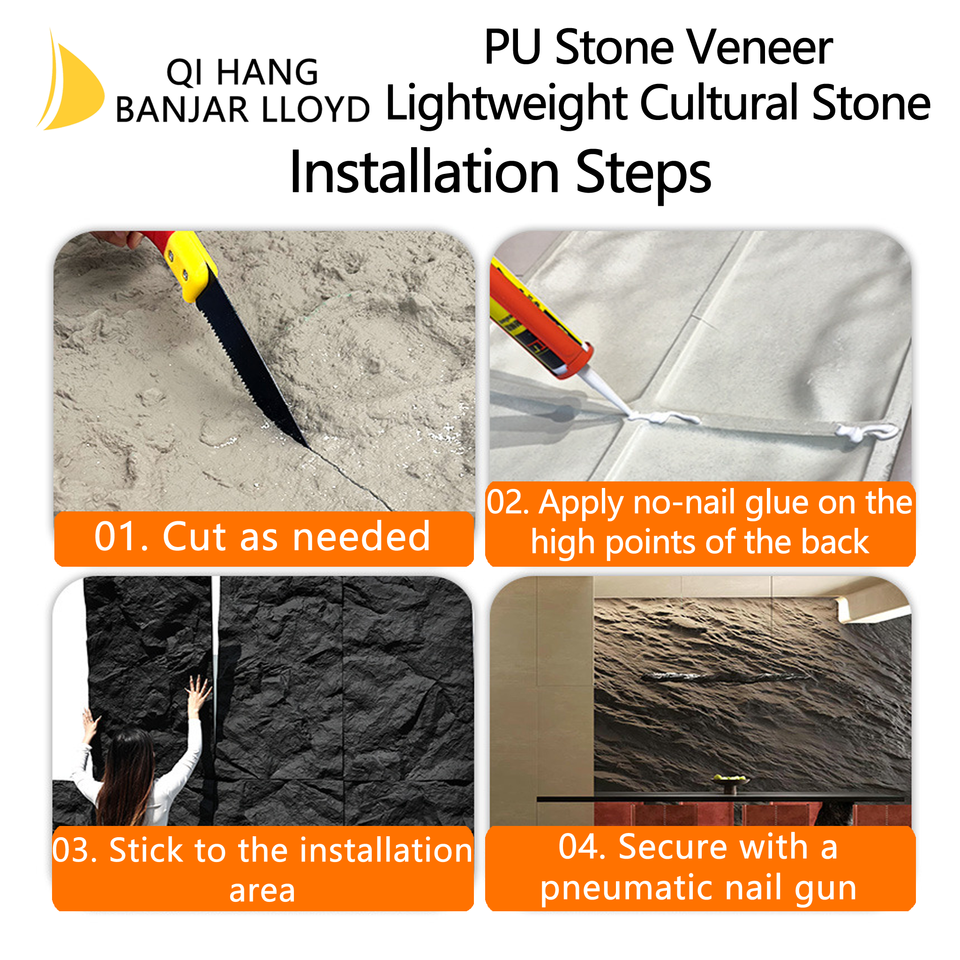 QI HANG
BANJAR LLOYD

PU Stone Veneer
Lightweight Cultural Stone
Installation Steps

01. Cut as needed

02. Apply no-nail glue on the high points of the back

03. Stick to the installation area

04. Secure with a pneumatic nail gun