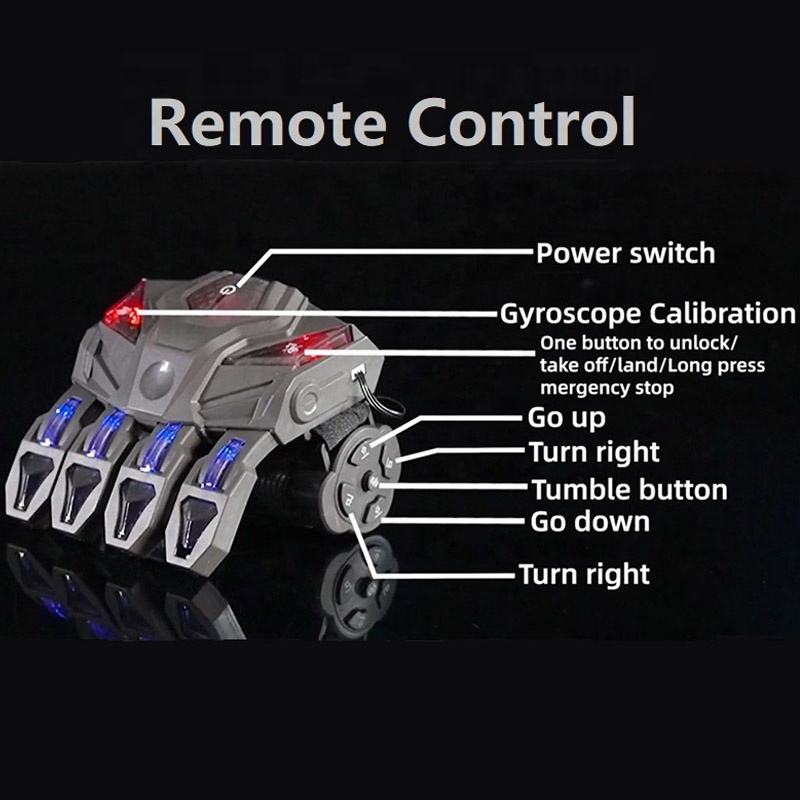 Remote Control

Power switch

Gyroscope Calibration

One button to unlock/ take off/land/Long press mergency stop

Go up

Turn right

Tumble button

Go down

Turn right