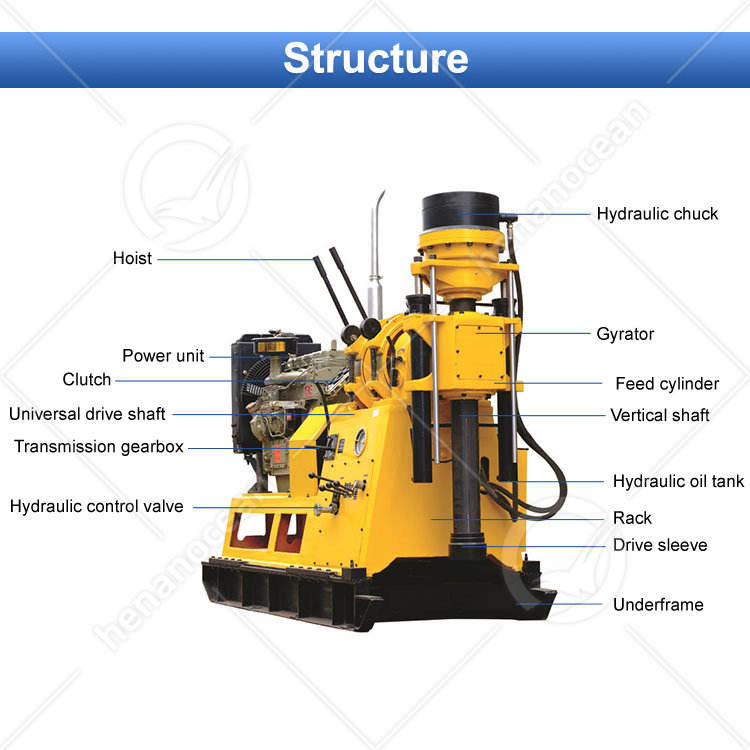 Structure

Hoist
Power unit
Clutch
Universal drive shaft
Transmission gearbox
Hydraulic control valve

Hydraulic chuck
Gyrator
Feed cylinder
Vertical shaft
Hydraulic oil tank
Rack
Drive sleeve
Underframe

henanocean
henanocean