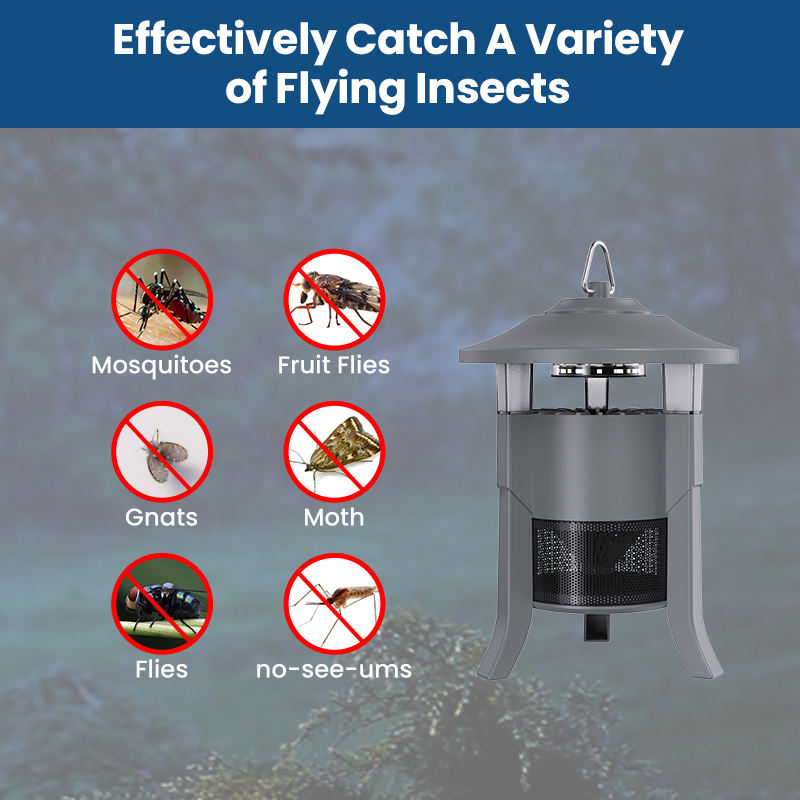 Effectively Catch A Variety of Flying Insects

Mosquitoes

Fruit Flies

Gnats

Moth

Flies

no-see-ums