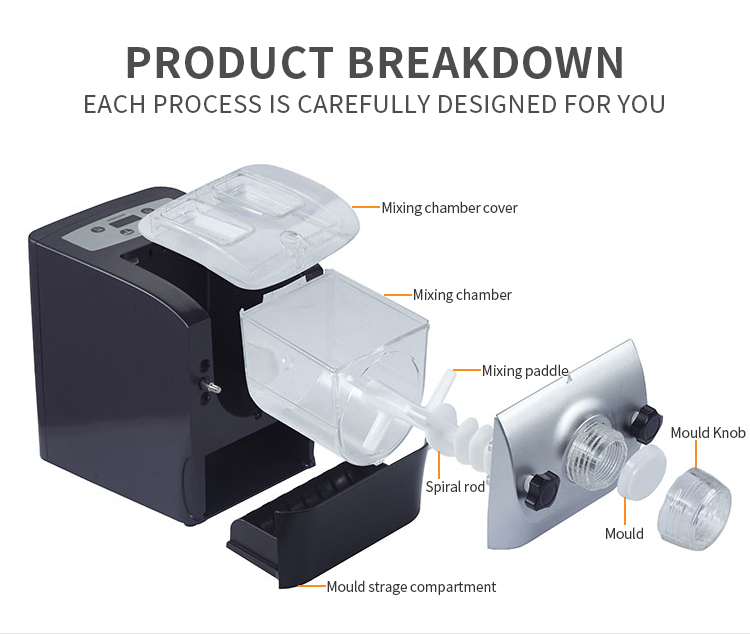 PRODUCT BREAKDOWN
EACH PROCESS IS CAREFULLY DESIGNED FOR YOU

Mixing chamber cover

Mixing chamber

Mixing paddle

Mould Knob

Spiral rod

Mould

Mould strage compartment