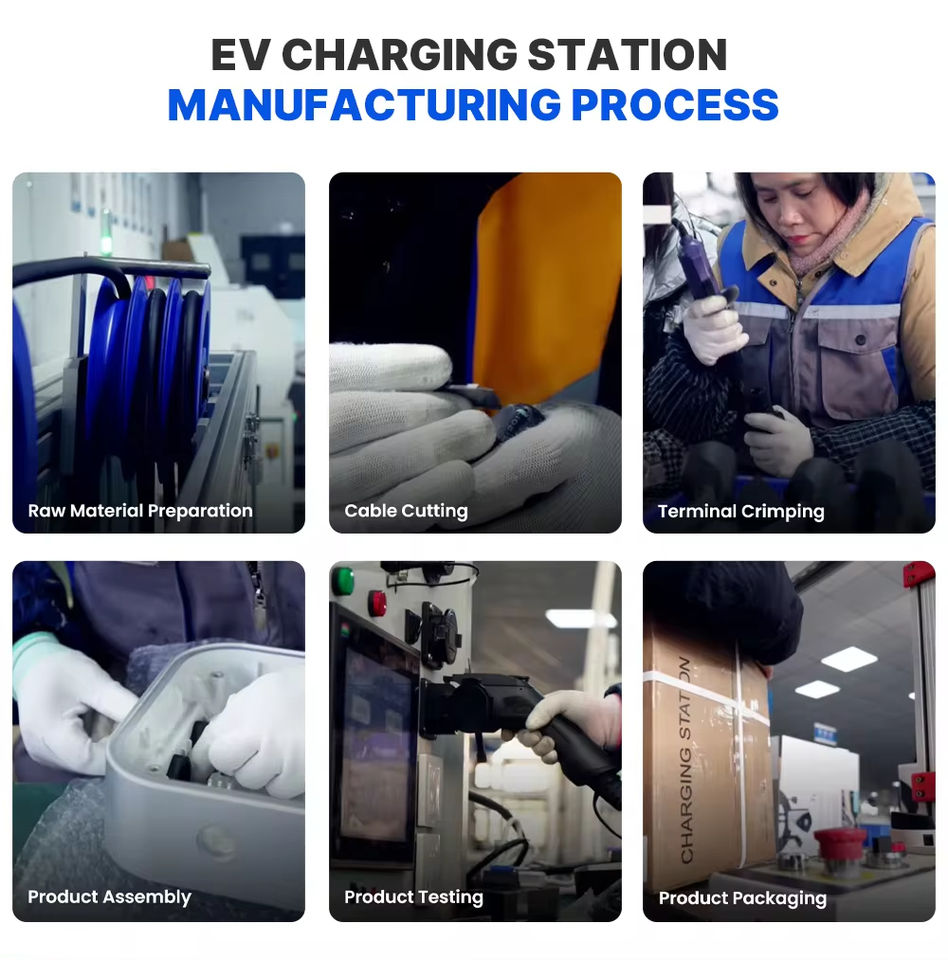 EV CHARGING STATION
MANUFACTURING PROCESS

Raw Material Preparation

Cable Cutting

Terminal Crimping

Product Assembly

Product Testing

CHARGING STATION

Product Packaging